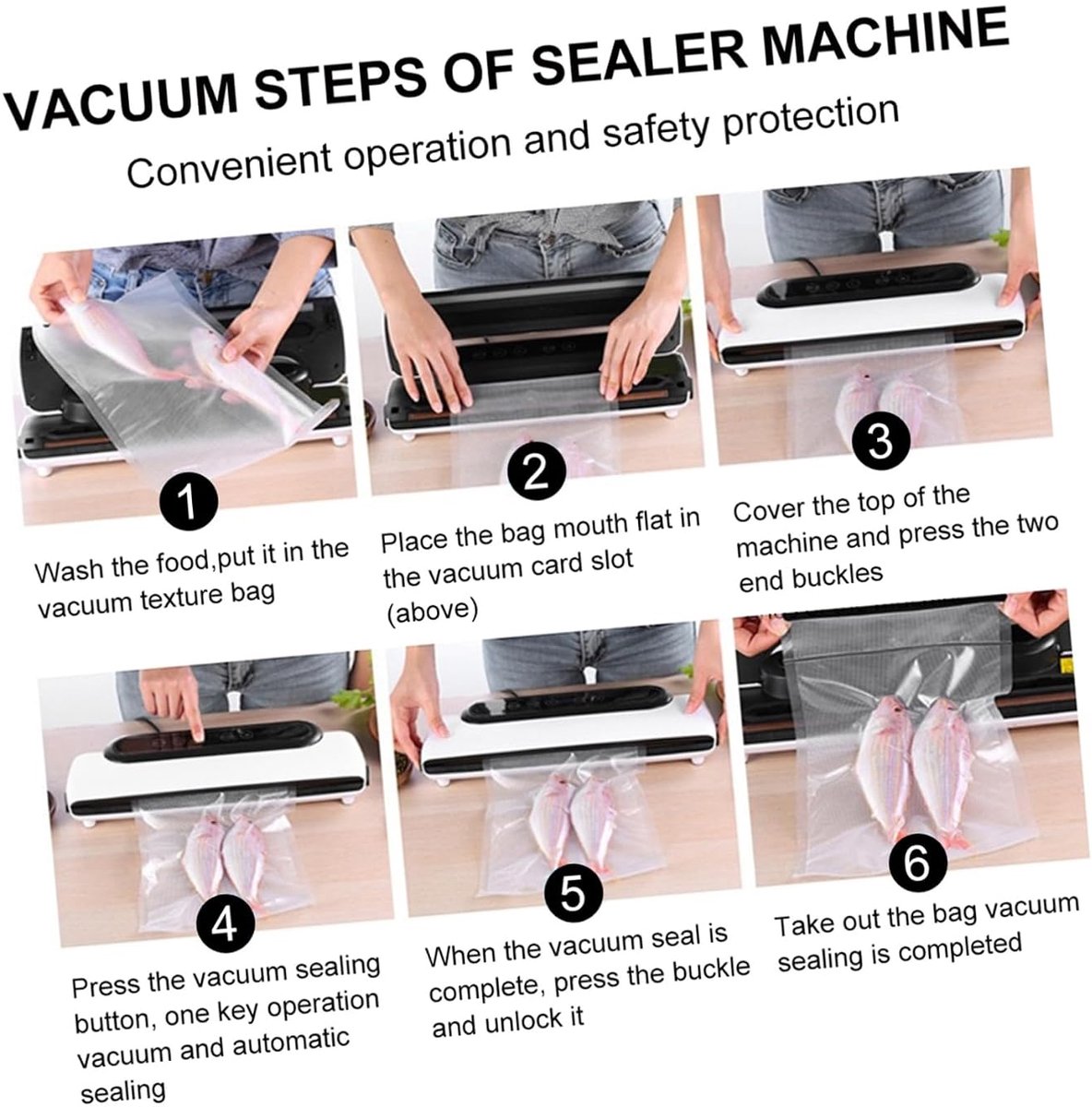 VACUUM STEPS OF SEALER MACHINE

Convenient operation and safety protection

1

Wash the food,put it in the vacuum texture bag

2

Place the bag mouth flat in the vacuum card slot (above)

3

Cover the top of the machine and press the two end buckles

4

Press the vacuum sealing button, one key operation vacuum and automatic sealing

5

When the vacuum seal is complete, press the buckle and unlock it

6

Take out the bag vacuum sealing is completed