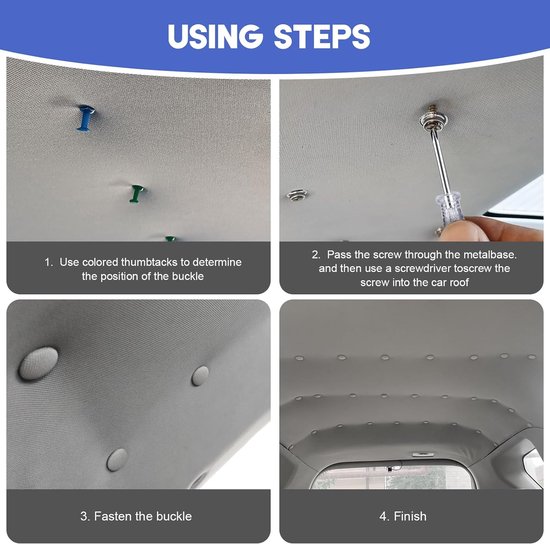 USING STEPS

1. Use colored thumbtacks to determine the position of the buckle

2. Pass the screw through the metalbase. and then use a screwdriver toscrew the screw into the car roof

3. Fasten the buckle

4. Finish