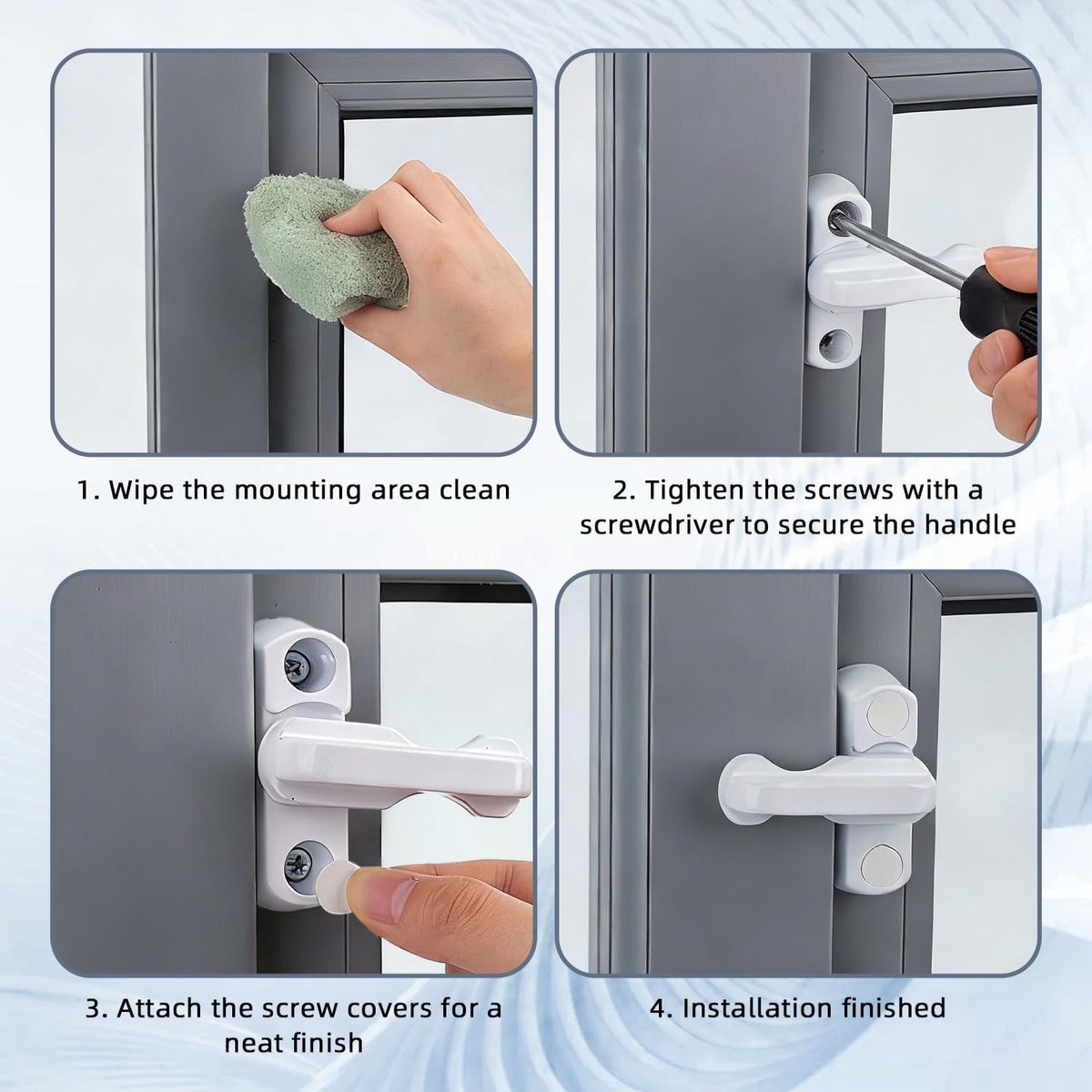 1. Wipe the mounting area clean

2. Tighten the screws with a screwdriver to secure the handle

3. Attach the screw covers for a neat finish

4. Installation finished