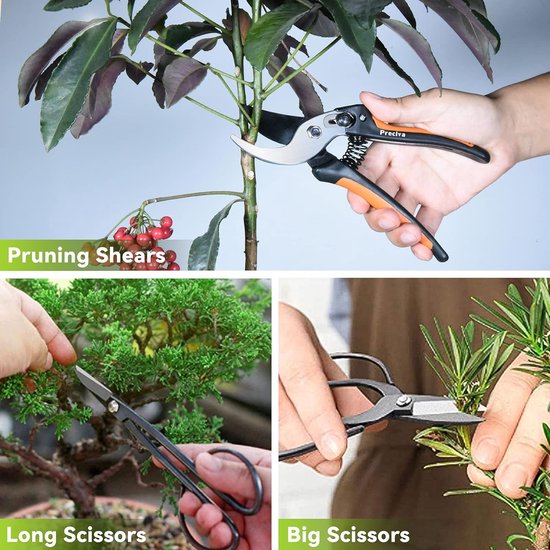 Preciva
Pruning Shears

Long Scissors

Big Scissors