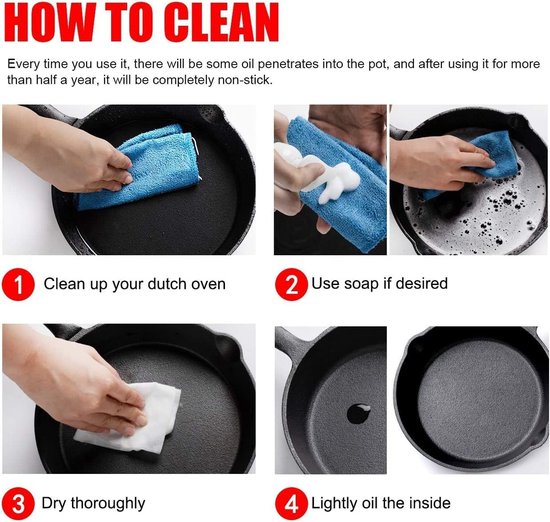 HOW TO CLEAN

Every time you use it, there will be some oil penetrates into the pot, and after using it for more than half a year, it will be completely non-stick.

1 Clean up your dutch oven

2 Use soap if desired

3 Dry thoroughly

4 Lightly oil the inside