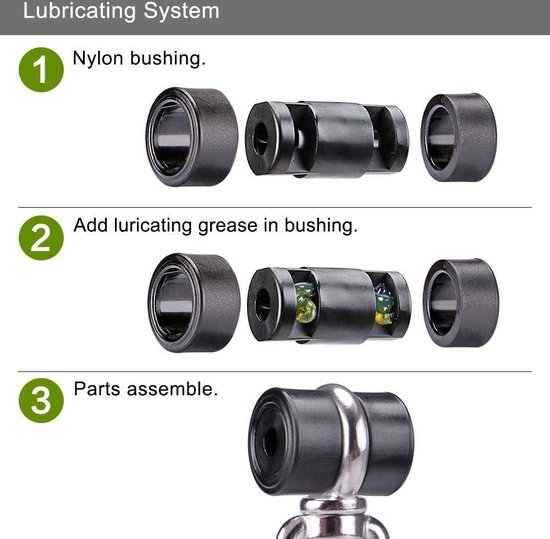 Lubricating System

1 Nylon bushing.

2 Add luricating grease in bushing.

3 Parts assemble.