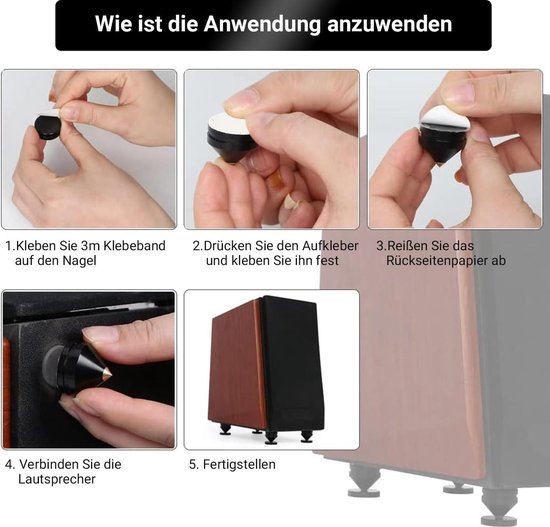 Wie ist die Anwendung anzuwenden

1.Kleben Sie 3m Klebeband auf den Nagel

2.Drücken Sie den Aufkleber und kleben Sie ihn fest

3.Reißen Sie das Rückseitenpapier ab

4. Verbinden Sie die Lautsprecher

5. Fertigstellen