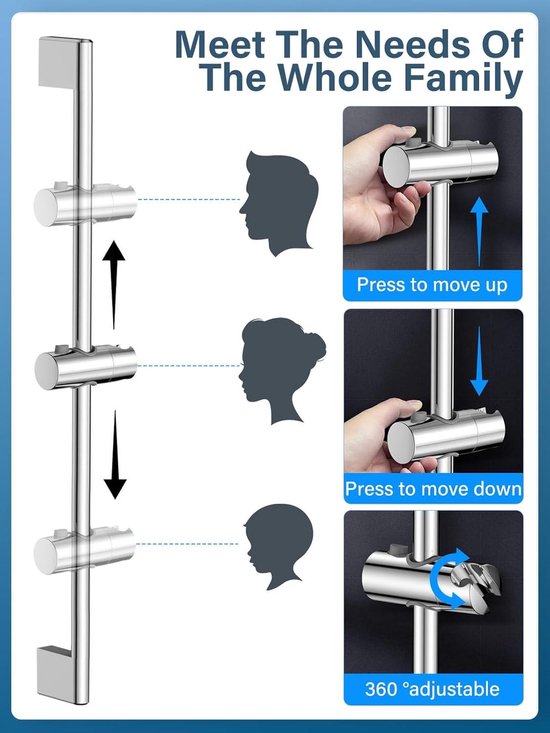 Meet The Needs Of The Whole Family

Press to move up

Press to move down

360 °adjustable