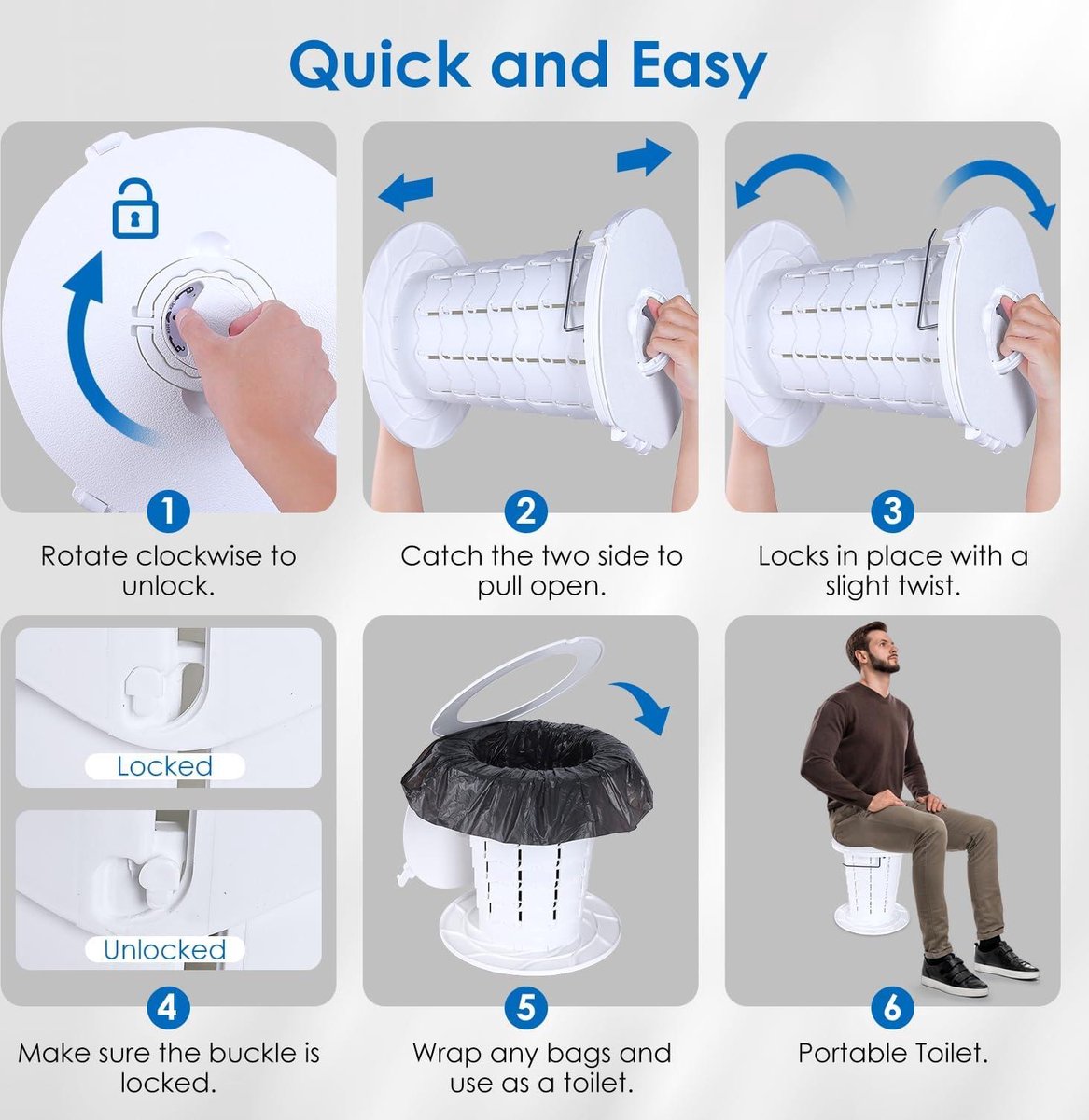 Quick and Easy

1
Rotate clockwise to unlock.

2
Catch the two side to pull open.

3
Locks in place with a slight twist.

Locked

Unlocked

4
Make sure the buckle is locked.

5
Wrap any bags and use as a toilet.

6
Portable Toilet.