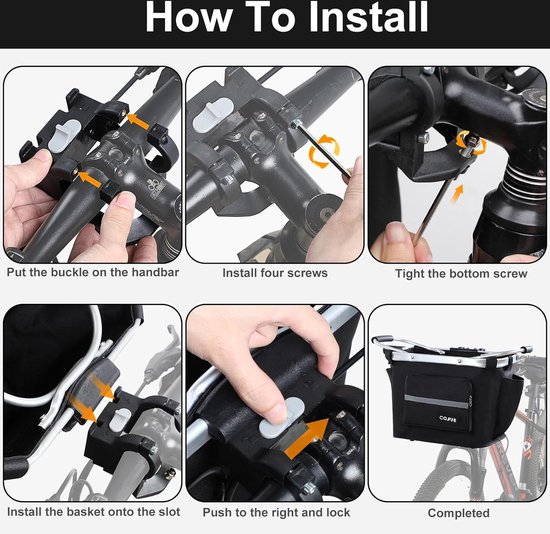 How To Install

Put the buckle on the handbar

Install four screws

Tight the bottom screw

Install the basket onto the slot

Push to the right and lock

COFIT

Completed