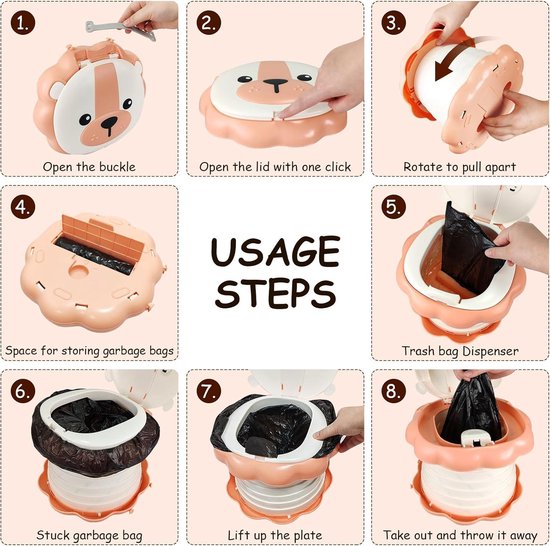 1.
Open the buckle

2.
Open the lid with one click

3.
Rotate to pull apart

4.
Space for storing garbage bags

USAGE STEPS

5.
Trash bag Dispenser

6.
Stuck garbage bag

7.
Lift up the plate

8.
Take out and throw it away