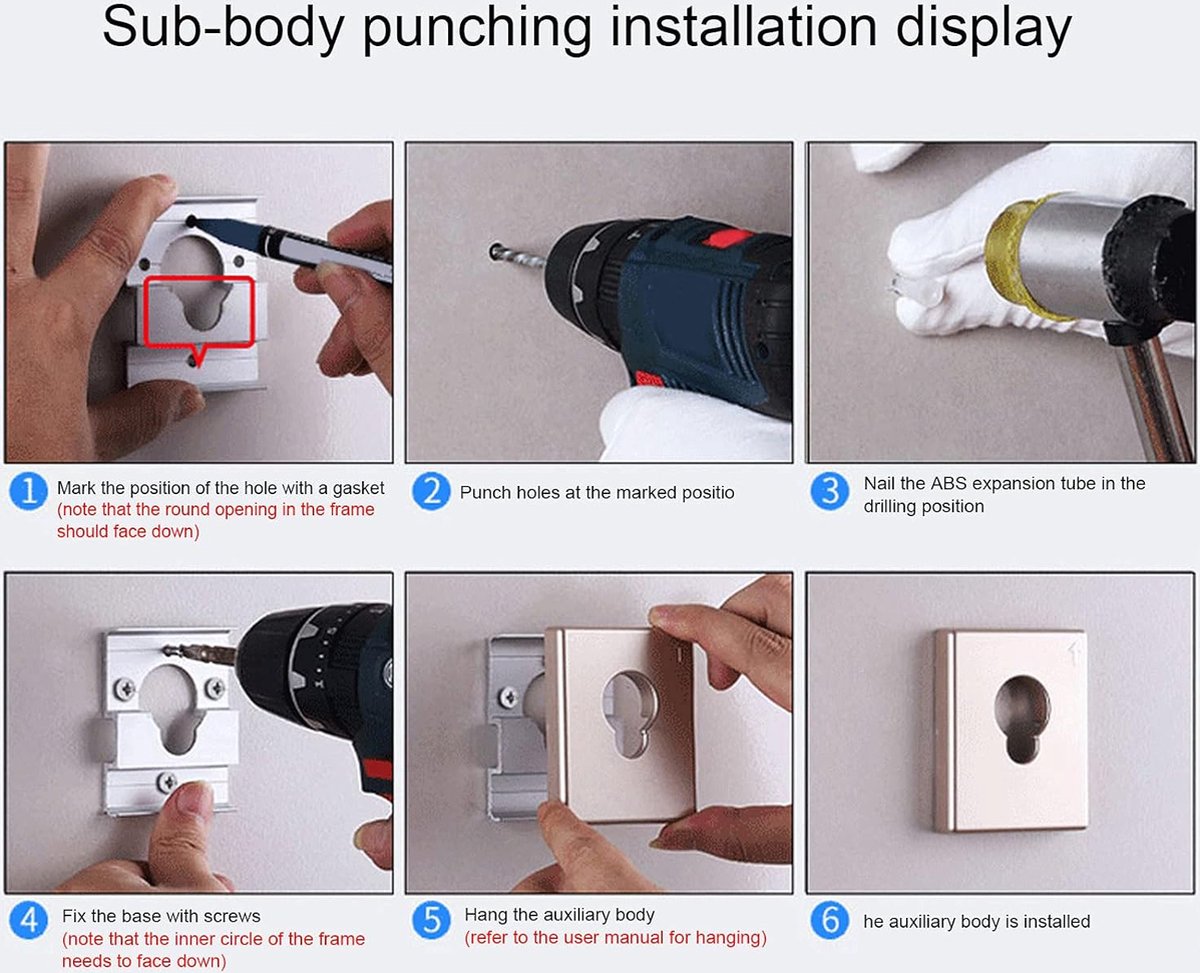 Sub-body punching installation display

1 Mark the position of the hole with a gasket (note that the round opening in the frame should face down)

2 Punch holes at the marked positio

3 Nail the ABS expansion tube in the drilling position

4 Fix the base with screws (note that the inner circle of the frame needs to face down)

5 Hang the auxiliary body (refer to the user manual for hanging)

6 he auxiliary body is installed