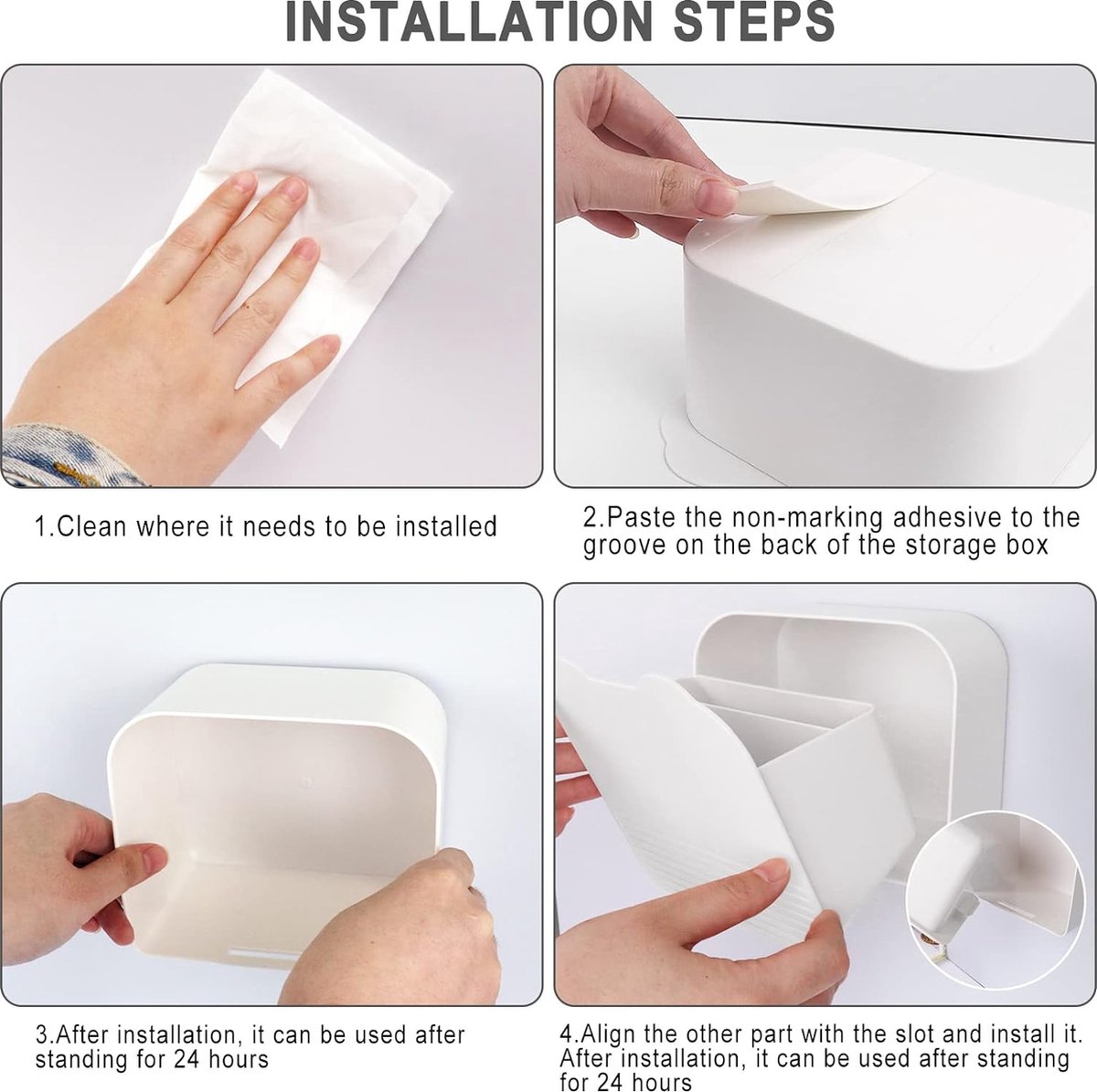 INSTALLATION STEPS

1.Clean where it needs to be installed

2.Paste the non-marking adhesive to the groove on the back of the storage box

3.After installation, it can be used after standing for 24 hours

4.Align the other part with the slot and install it. After installation, it can be used after standing for 24 hours