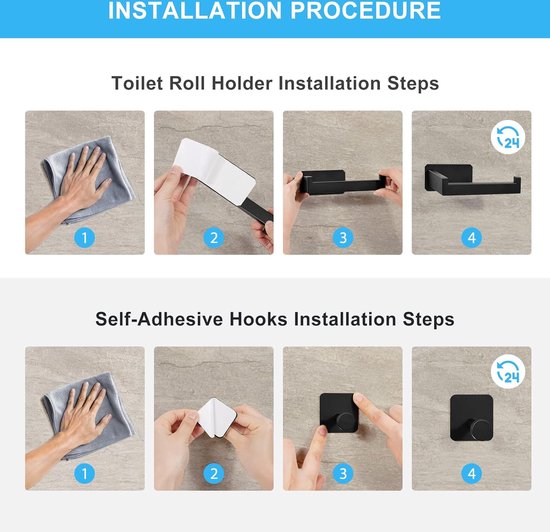 INSTALLATION PROCEDURE

Toilet Roll Holder Installation Steps

1 2 3 24 4

Self-Adhesive Hooks Installation Steps

1 2 3 24 4