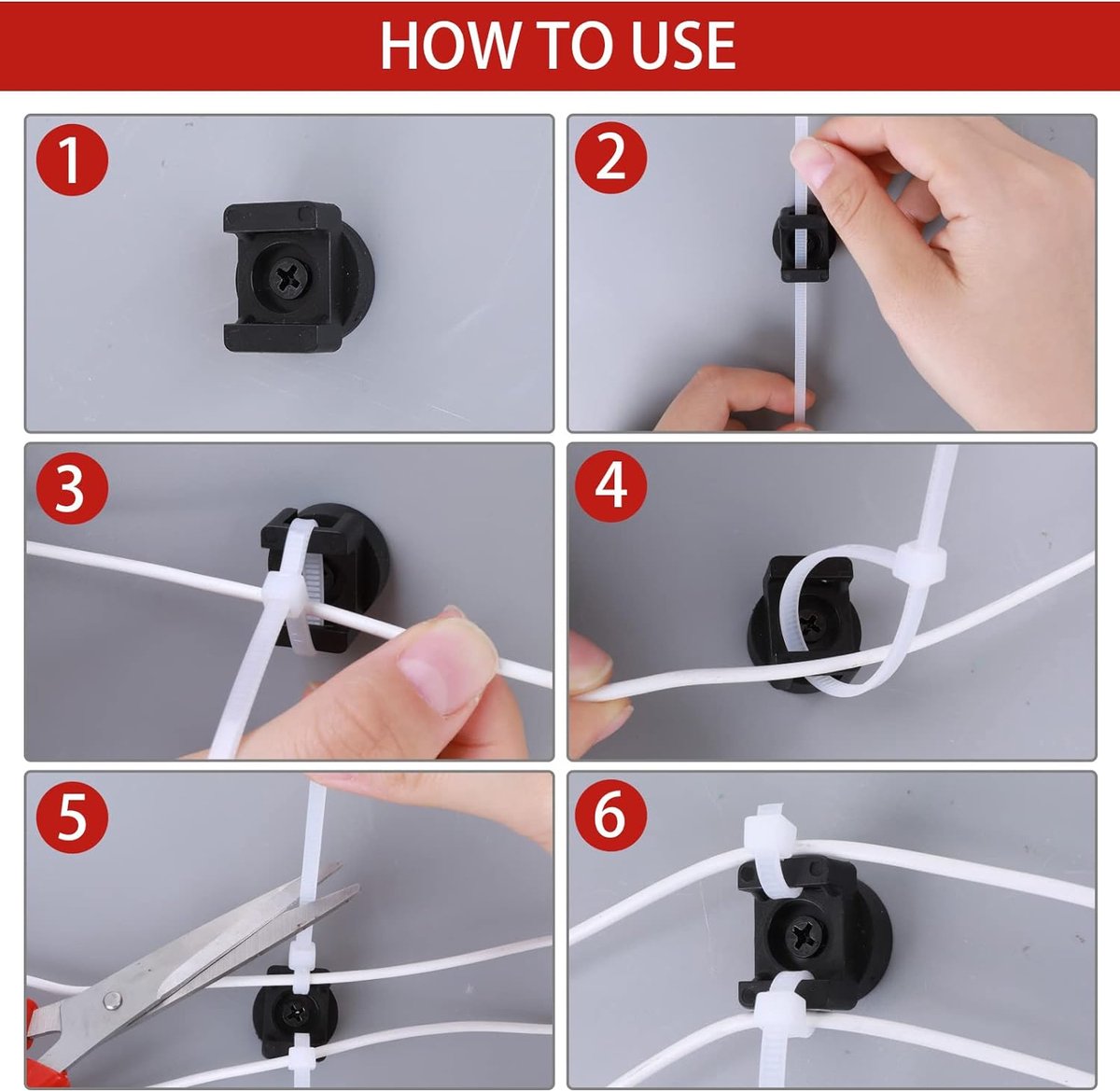 HOW TO USE

1

2

3

4

5

6