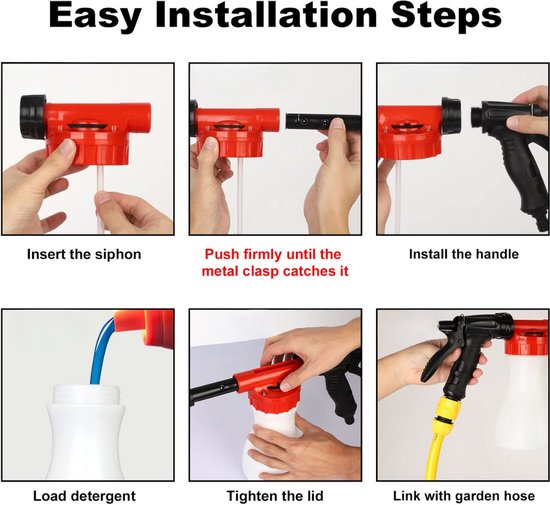 Easy Installation Steps

Insert the siphon

Push firmly until the metal clasp catches it

Install the handle

Load detergent

Tighten the lid

Link with garden hose