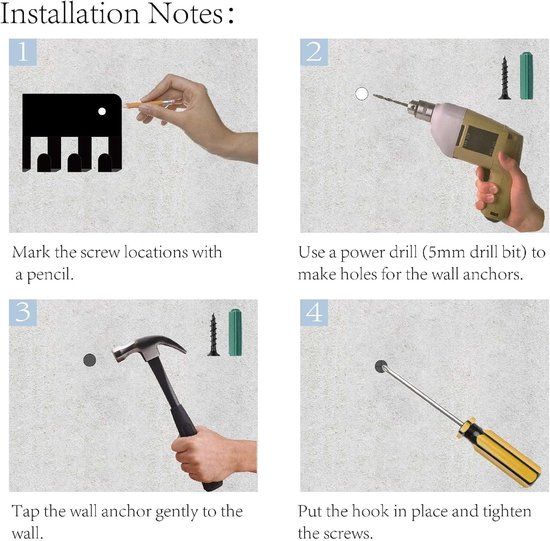 Installation Notes:

1

Mark the screw locations with a pencil.

2

Use a power drill (5mm drill bit) to make holes for the wall anchors.

3

Tap the wall anchor gently to the wall.

4

Put the hook in place and tighten the screws.