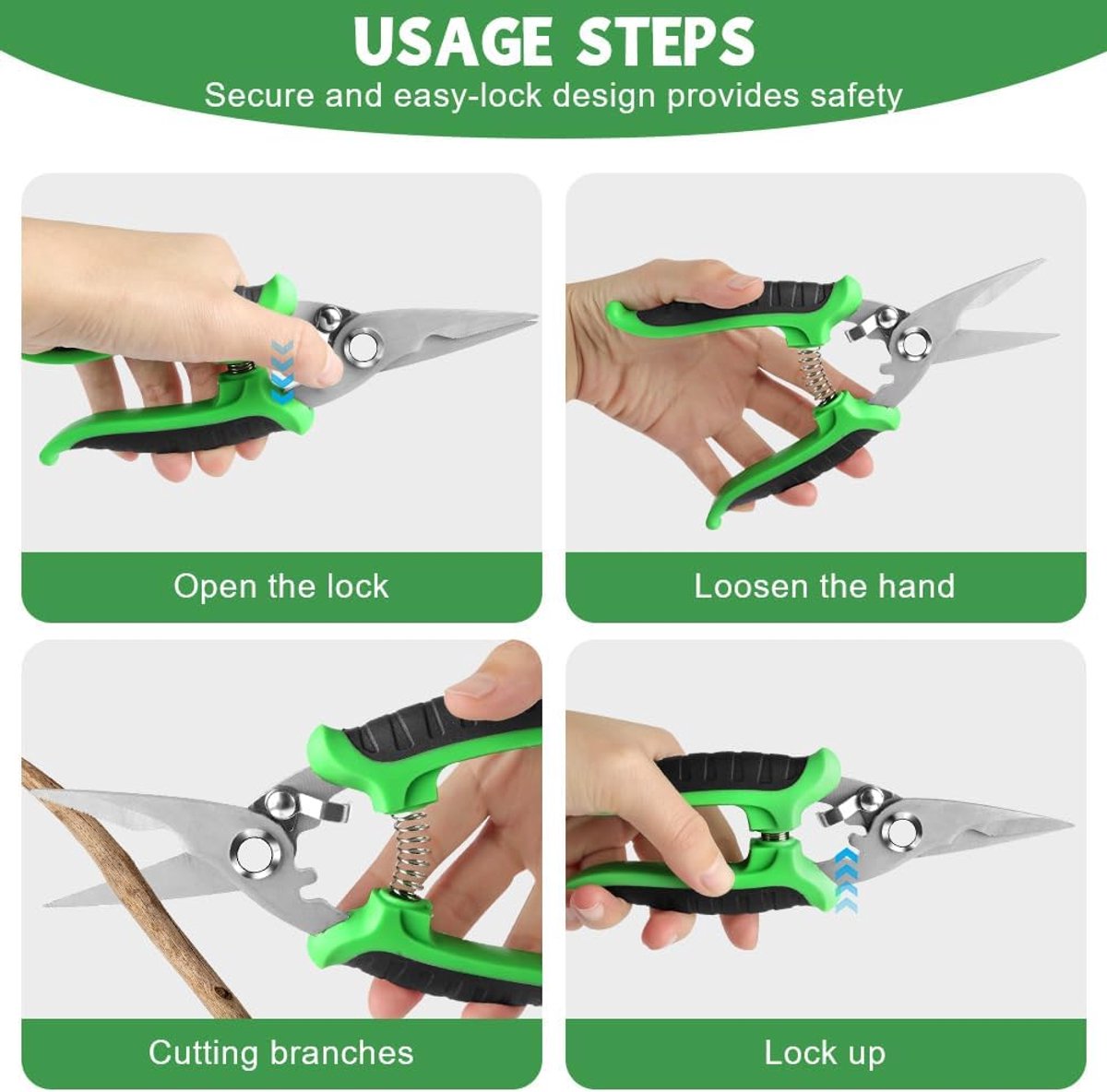 USAGE STEPS
Secure and easy-lock design provides safety

Open the lock

Loosen the hand

Cutting branches

Lock up