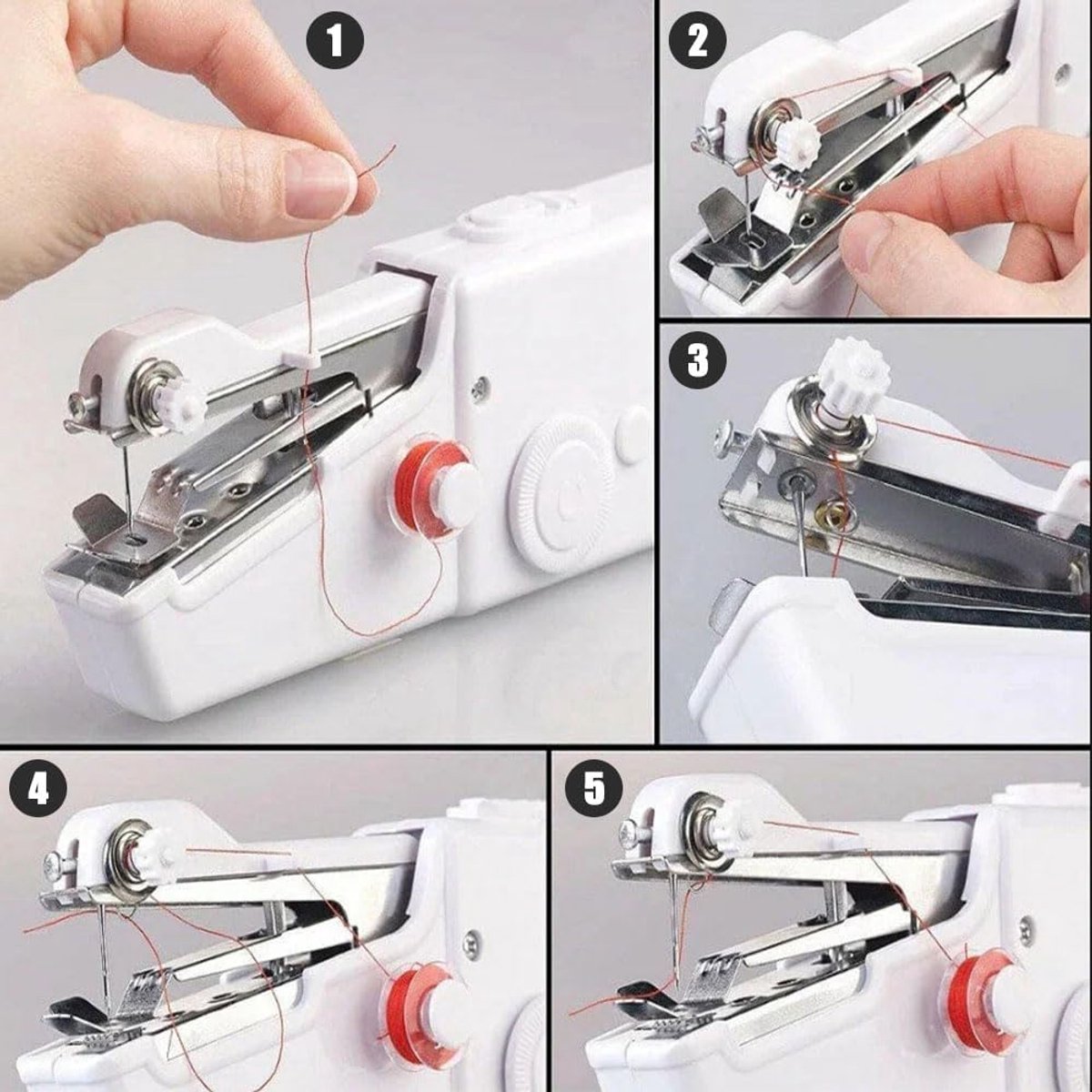 1
2
3
4
5