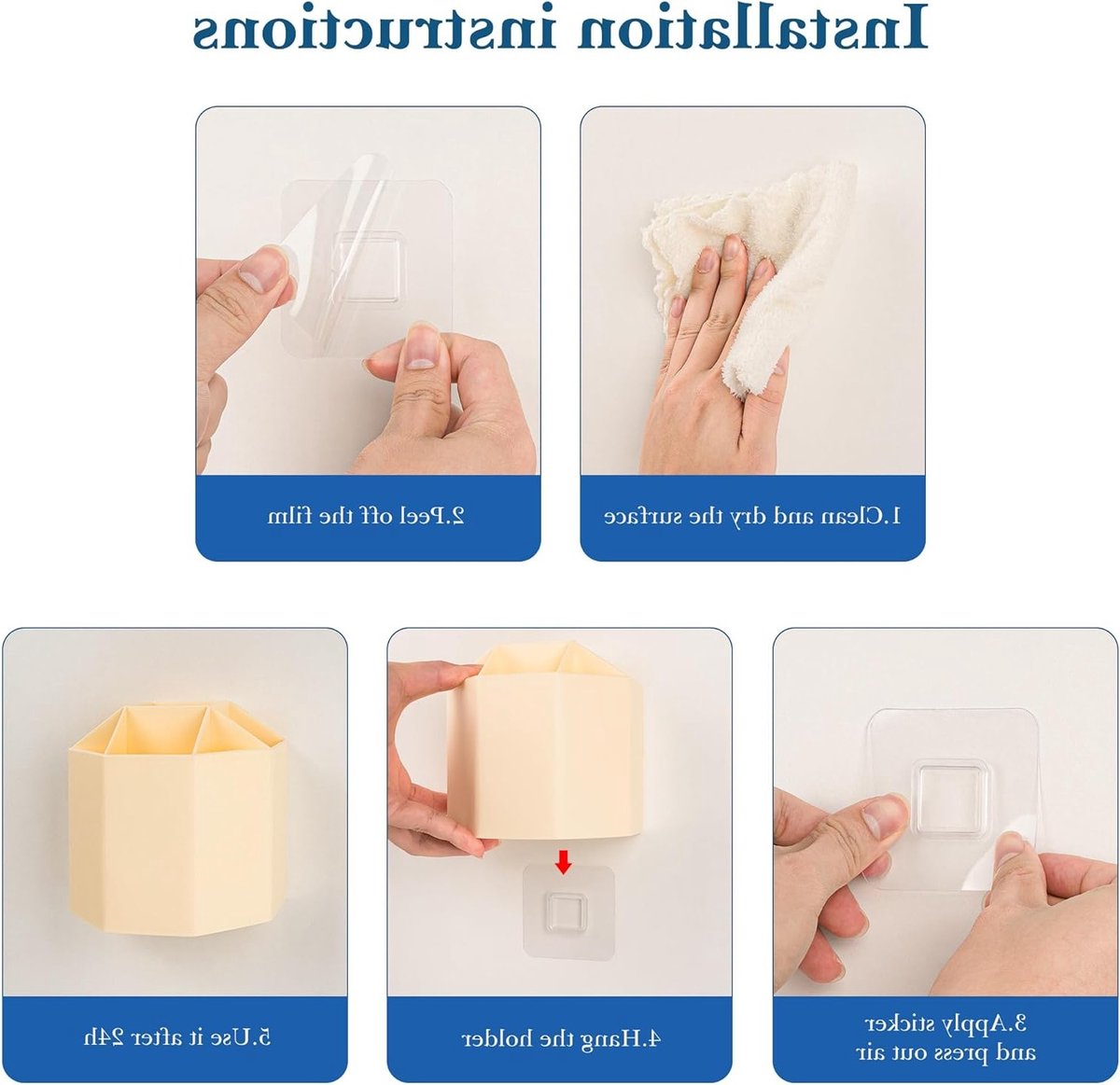 Installation instructions

1.Clean and dry the surface

2.Peel off the film

3.Apply sticker and press out air

4.Hang the holder

5.Use it after 24h