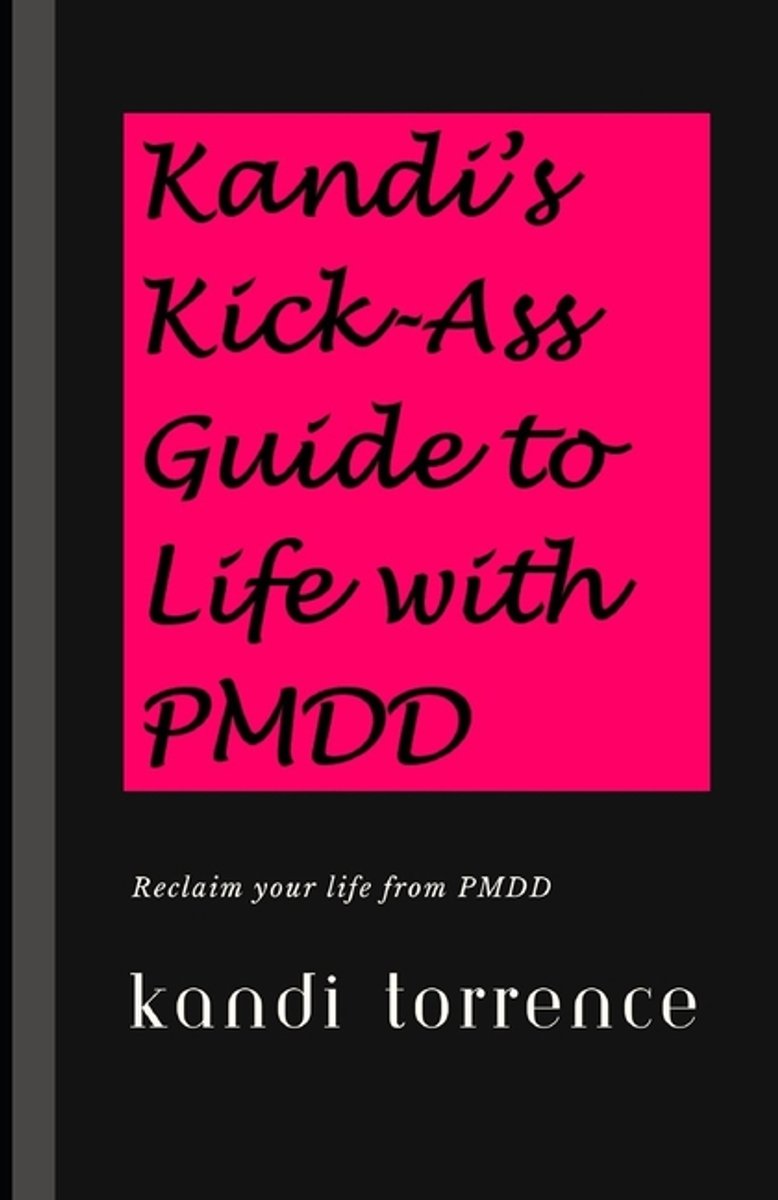 Kandi's Kick-Ass Guide to Life with PMDD

Reclaim your life from PMDD

kandi torrence