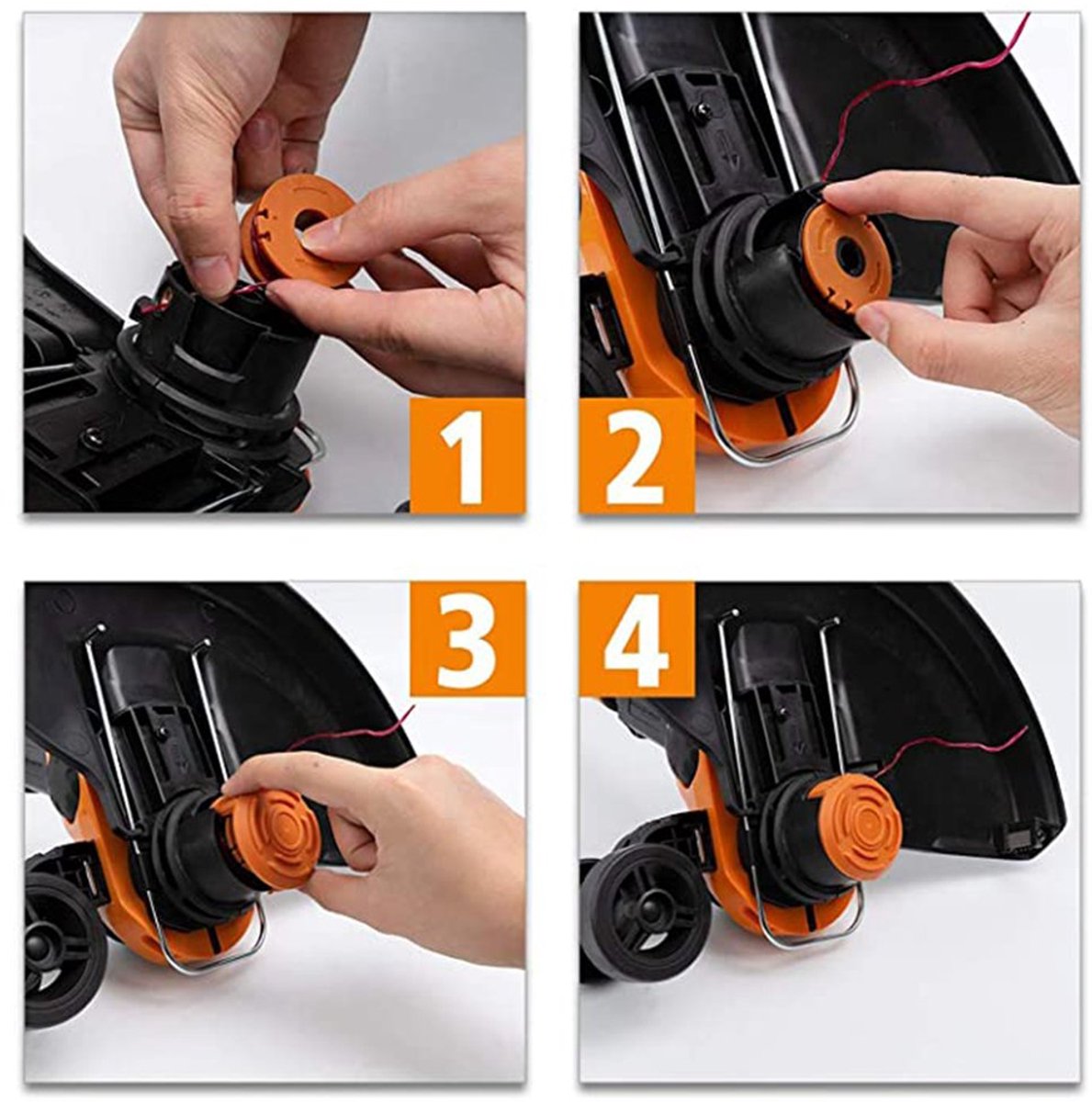 1
2
3
4