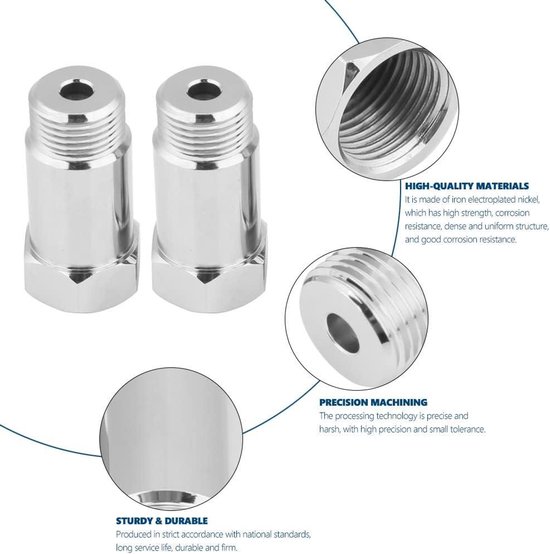 HIGH-QUALITY MATERIALS
It is made of iron electroplated nickel, which has high strength, corrosion resistance, dense and uniform structure, and good corrosion resistance.

PRECISION MACHINING
The processing technology is precise and harsh, with high precision and small tolerance.

STURDY & DURABLE
Produced in strict accordance with national standards, long service life, durable and firm.