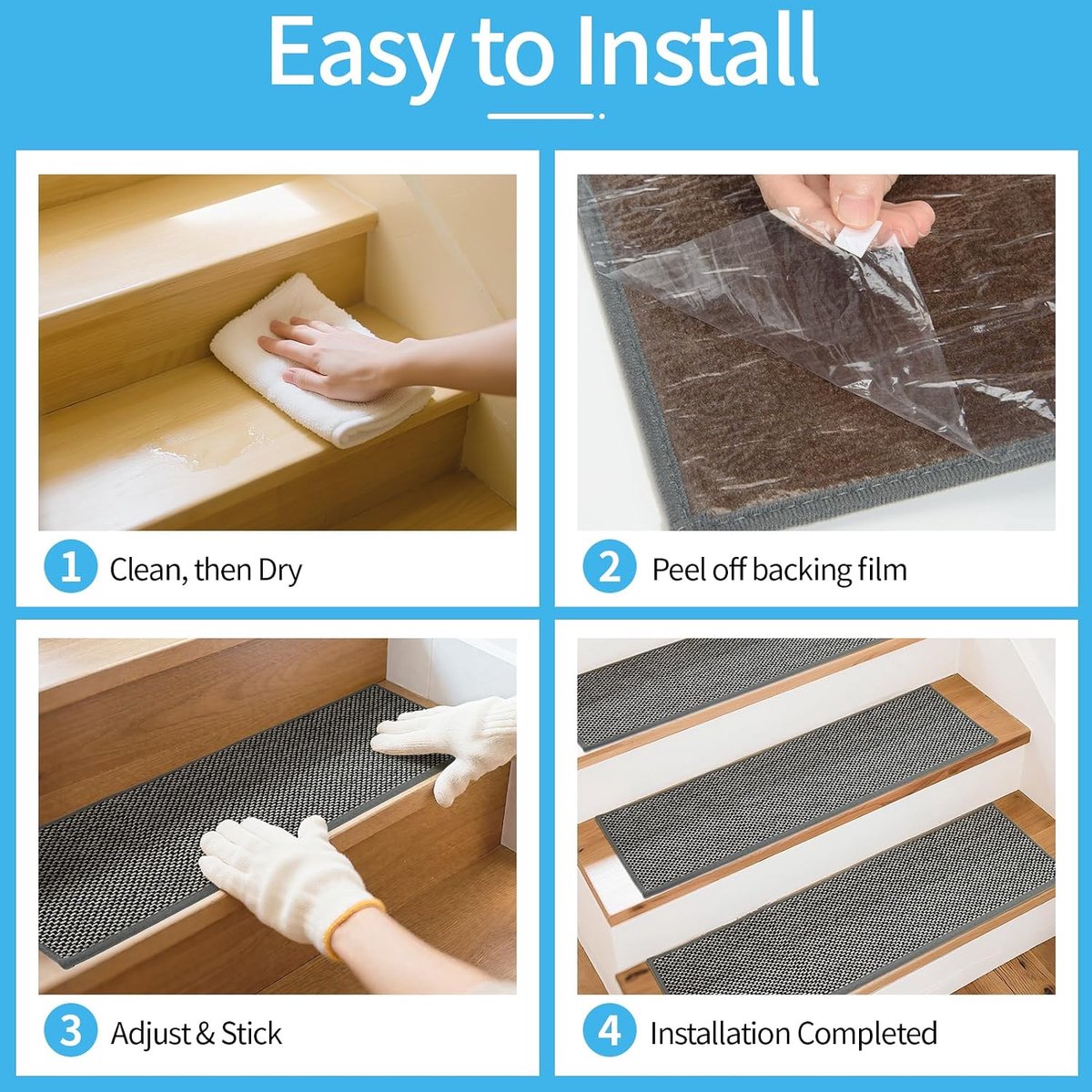 Easy to Install

1 Clean, then Dry

2 Peel off backing film

3 Adjust & Stick

4 Installation Completed