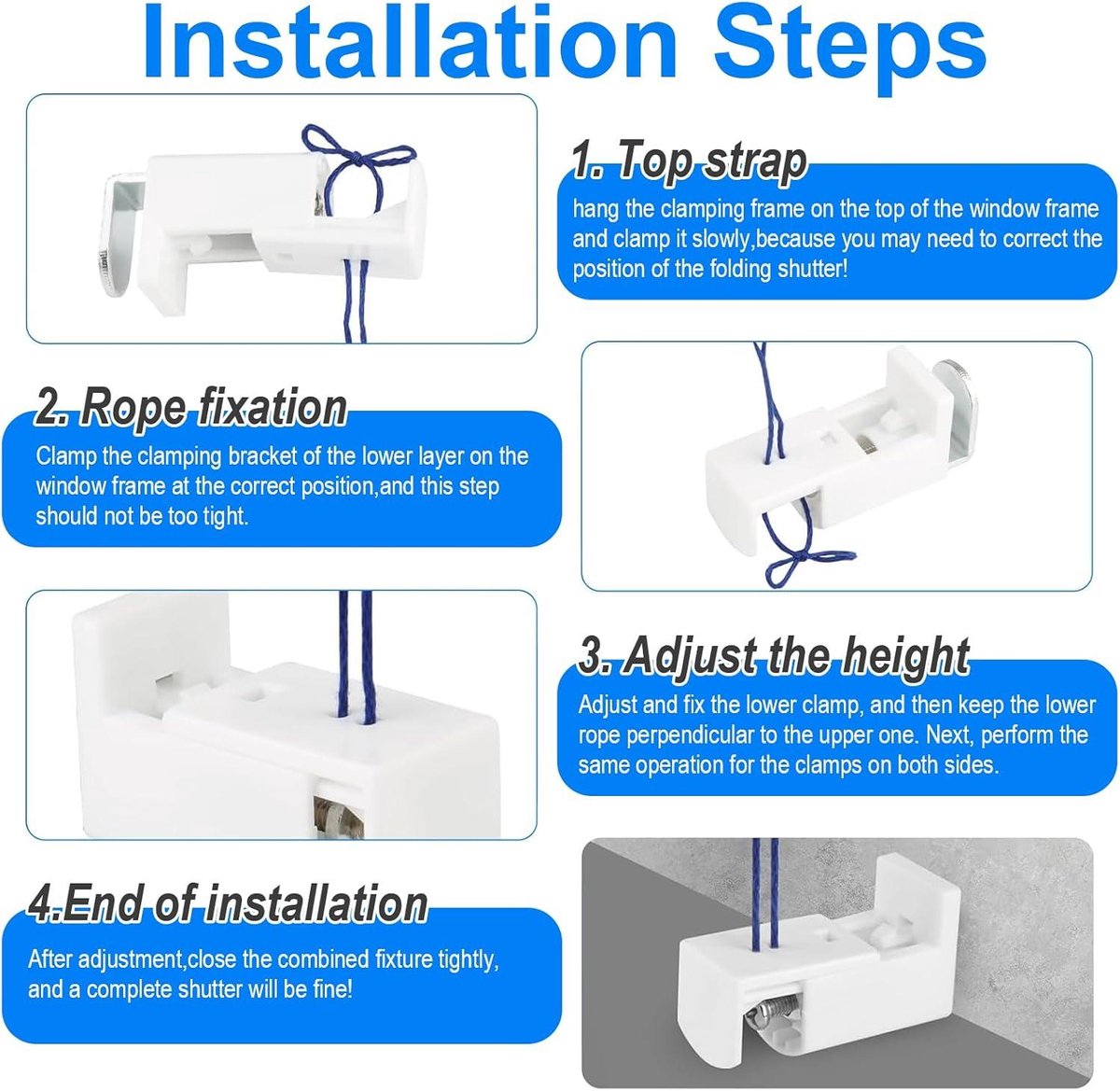 Installation Steps

1. Top strap

hang the clamping frame on the top of the window frame and clamp it slowly,because you may need to correct the position of the folding shutter!

2. Rope fixation

Clamp the clamping bracket of the lower layer on the window frame at the correct position,and this step should not be too tight.

3. Adjust the height

Adjust and fix the lower clamp, and then keep the lower rope perpendicular to the upper one. Next, perform the same operation for the clamps on both sides.

4.End of installation

After adjustment,close the combined fixture tightly, and a complete shutter will be fine!