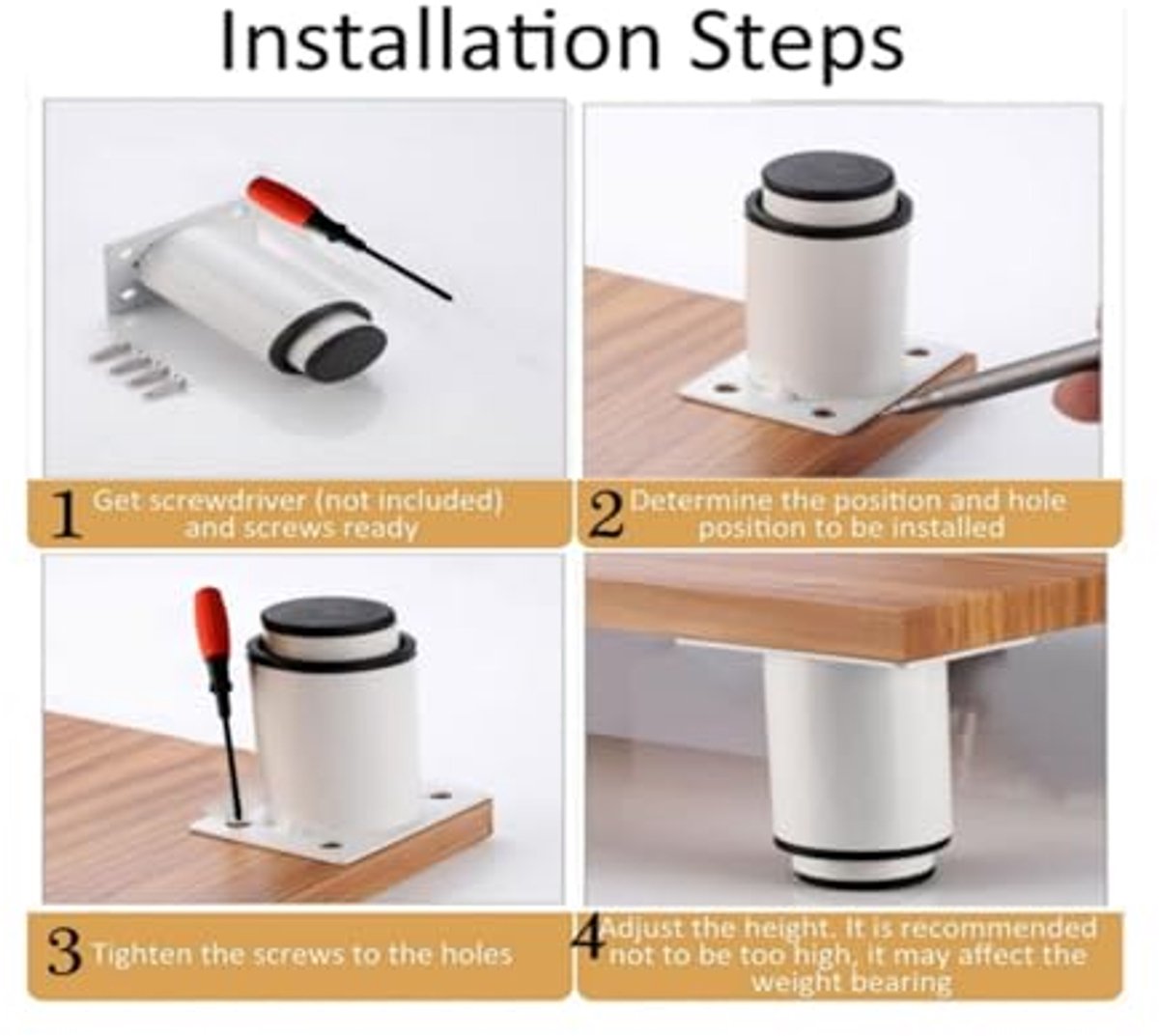 Installation Steps

1 Get screwdriver (not included) and screws ready

2 Determine the position and hole position to be installed

3 Tighten the screws to the holes

4 Adjust the height. It is recommended not to be too high, it may affect the weight bearing