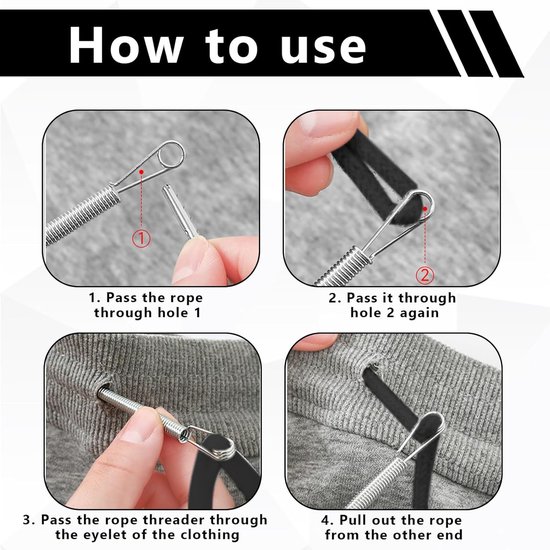 How to use

①

1. Pass the rope through hole 1

②

2. Pass it through hole 2 again

3. Pass the rope threader through the eyelet of the clothing

4. Pull out the rope from the other end