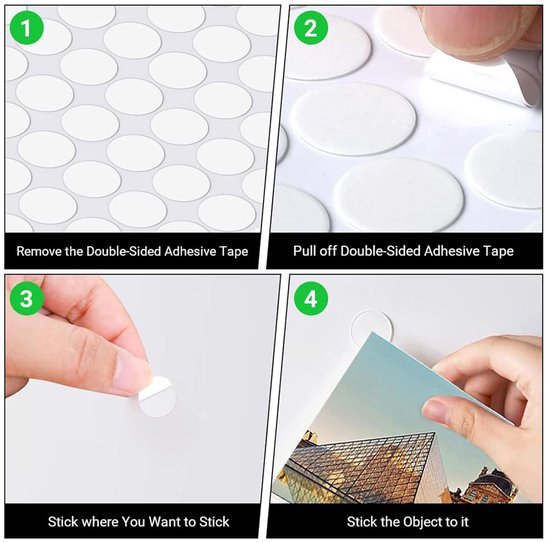 1

Remove the Double-Sided Adhesive Tape

2

Pull off Double-Sided Adhesive Tape

3

Stick where You Want to Stick

4

Stick the Object to it