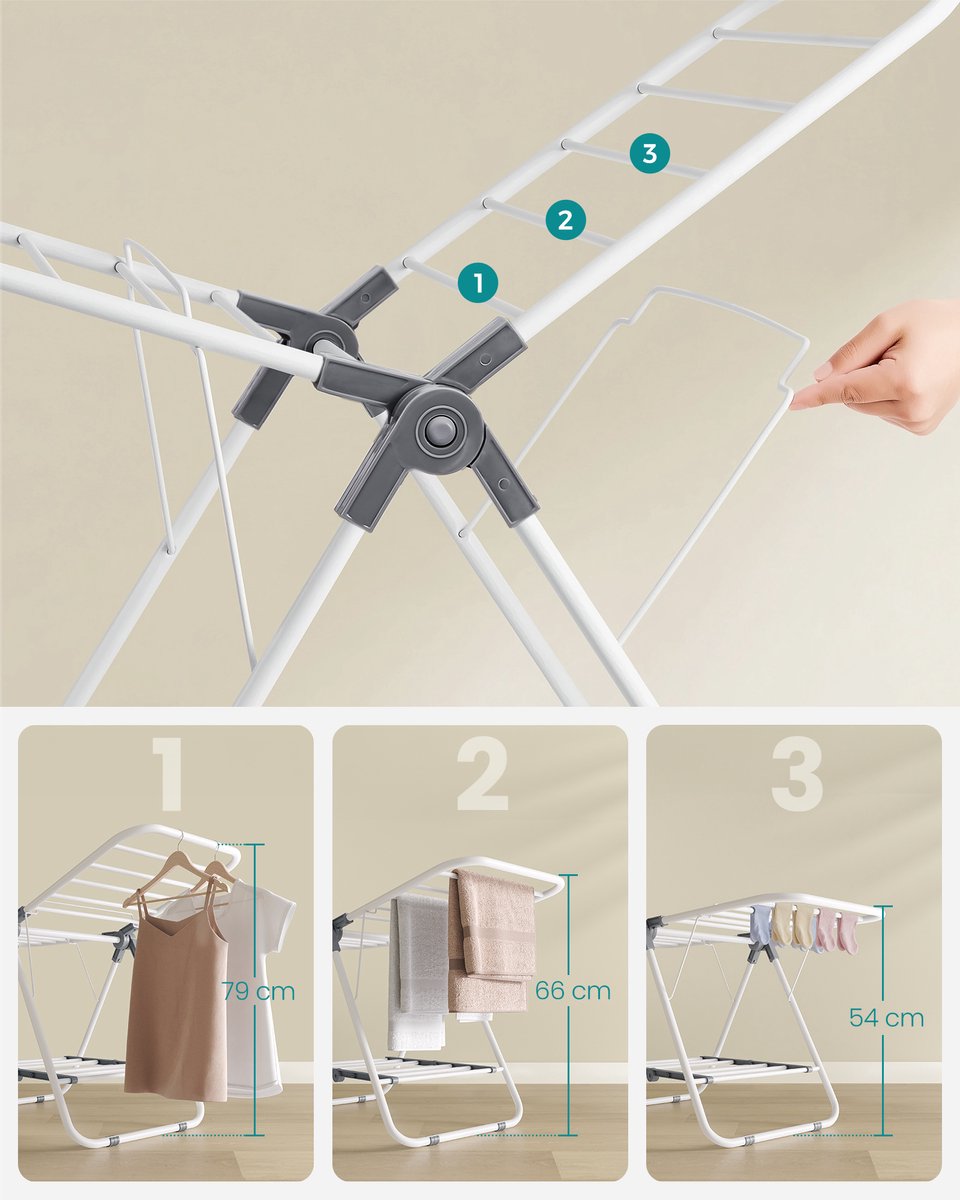 3
2
1
1
79 cm
2
66 cm
3
54 cm