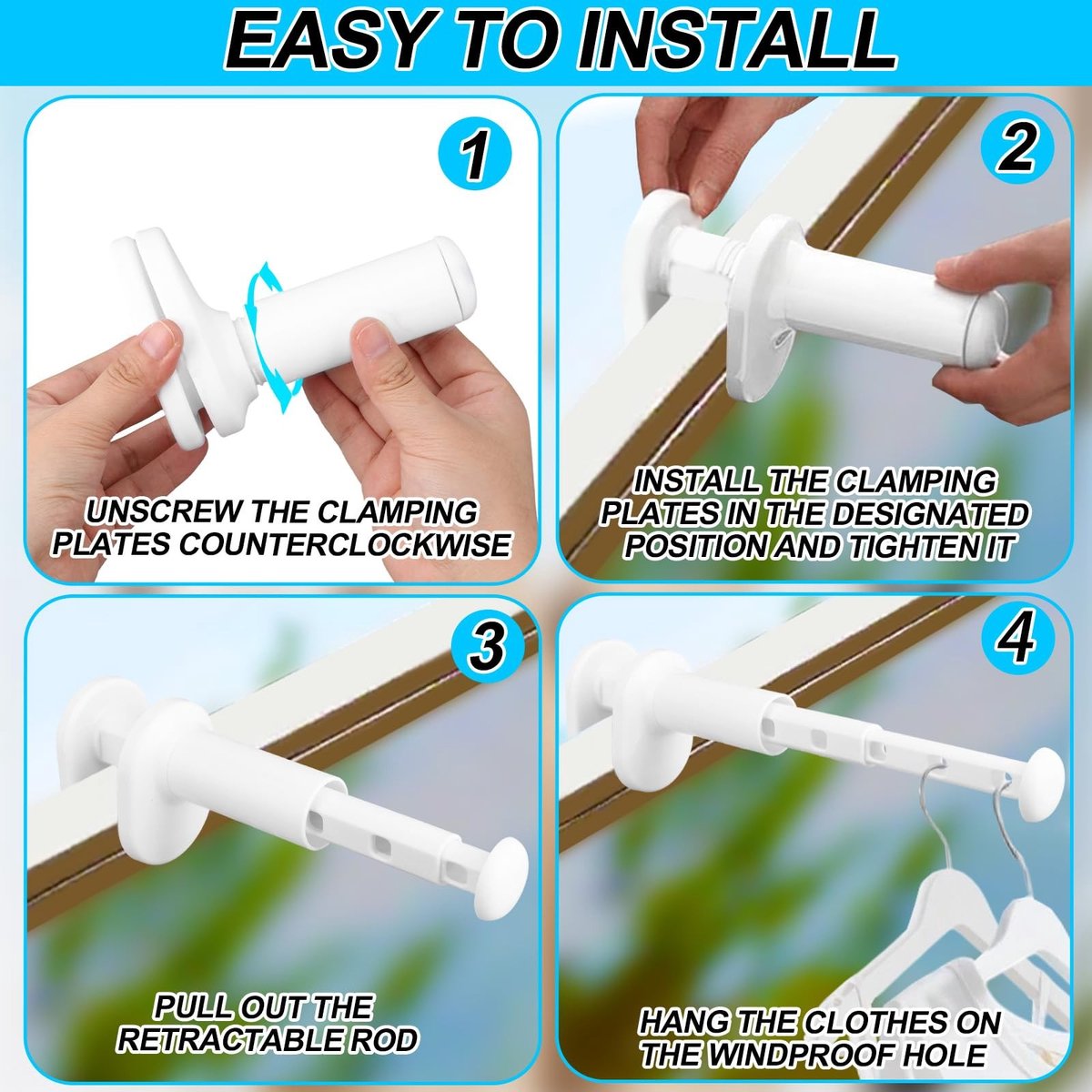 EASY TO INSTALL

1

UNSCREW THE CLAMPING PLATES COUNTERCLOCKWISE

2

INSTALL THE CLAMPING PLATES IN THE DESIGNATED POSITION AND TIGHTEN IT

3

PULL OUT THE RETRACTABLE ROD

4

HANG THE CLOTHES ON THE WINDPROOF HOLE