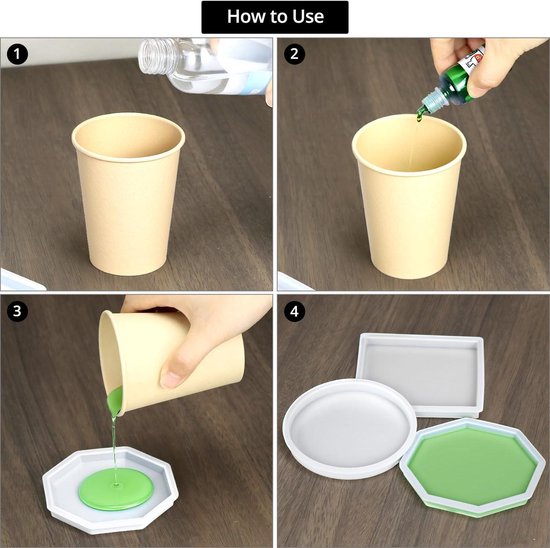 How to Use

1

2

3

4