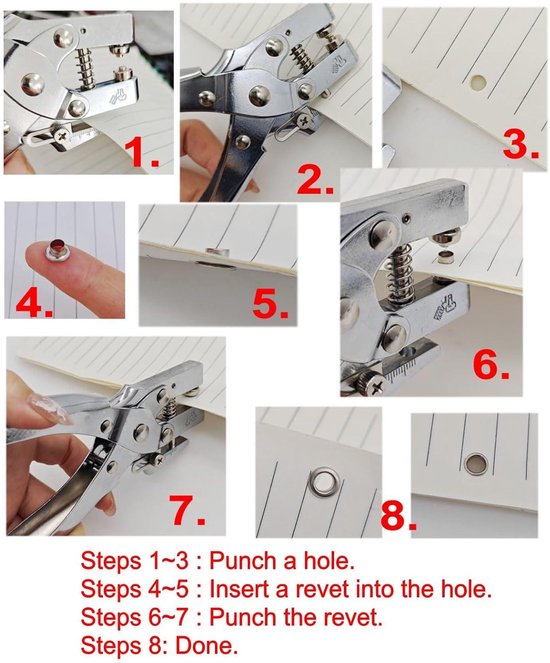 1.

2.

3.

4.

5.

6.

7.

8.

Steps 1~3 : Punch a hole.
Steps 4~5 : Insert a revet into the hole.
Steps 6~7 : Punch the revet.
Steps 8: Done.