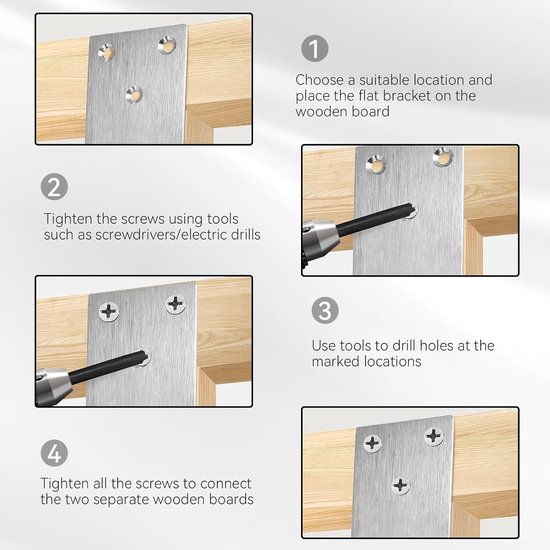 1

Choose a suitable location and place the flat bracket on the wooden board

2

Tighten the screws using tools such as screwdrivers/electric drills

3

Use tools to drill holes at the marked locations

4

Tighten all the screws to connect the two separate wooden boards