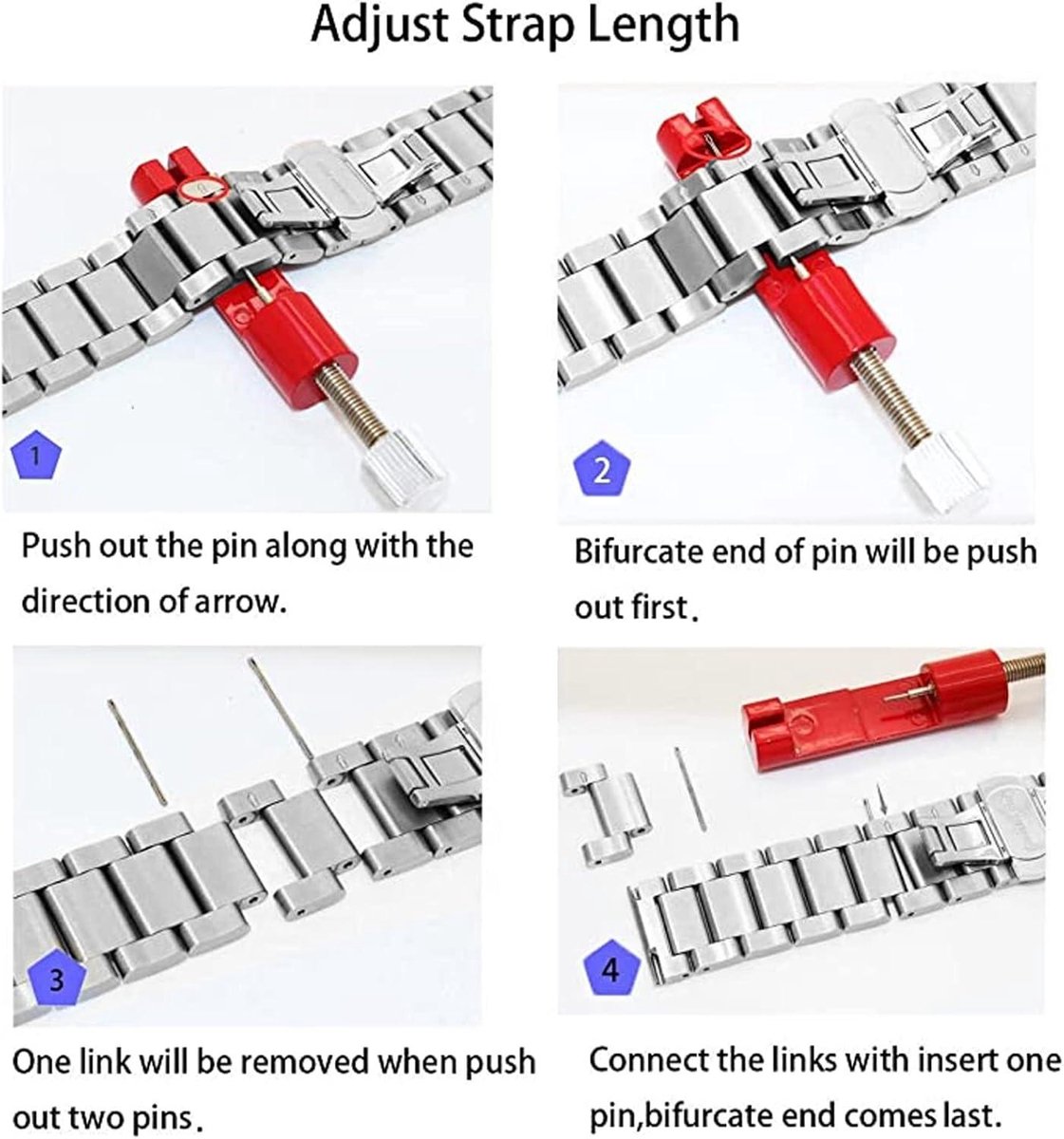 Adjust Strap Length

1

Push out the pin along with the direction of arrow.

2

Bifurcate end of pin will be push out first.

3

One link will be removed when push out two pins.

4

Connect the links with insert one pin,bifurcate end comes last.