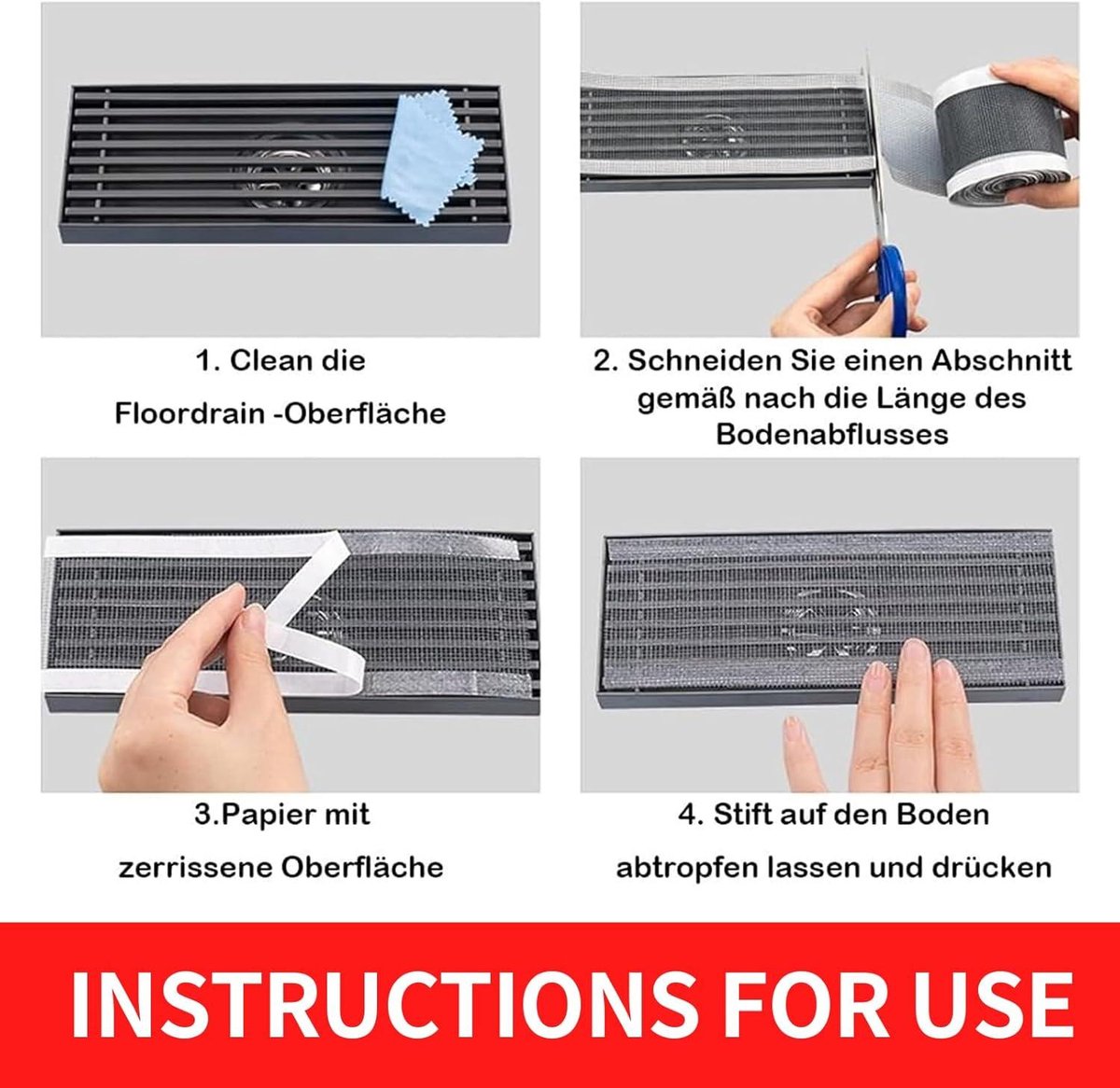 1. Clean die Floordrain -Oberfläche

2. Schneiden Sie einen Abschnitt gemäß nach die Länge des Bodenabflusses

3.Papier mit zerrissene Oberfläche

4. Stift auf den Boden abtropfen lassen und drücken

INSTRUCTIONS FOR USE