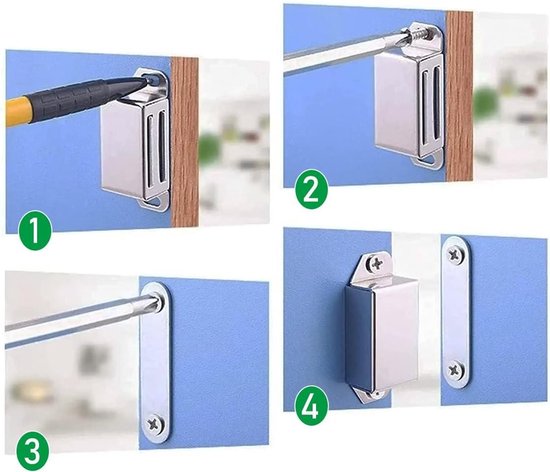 1

2

3

4