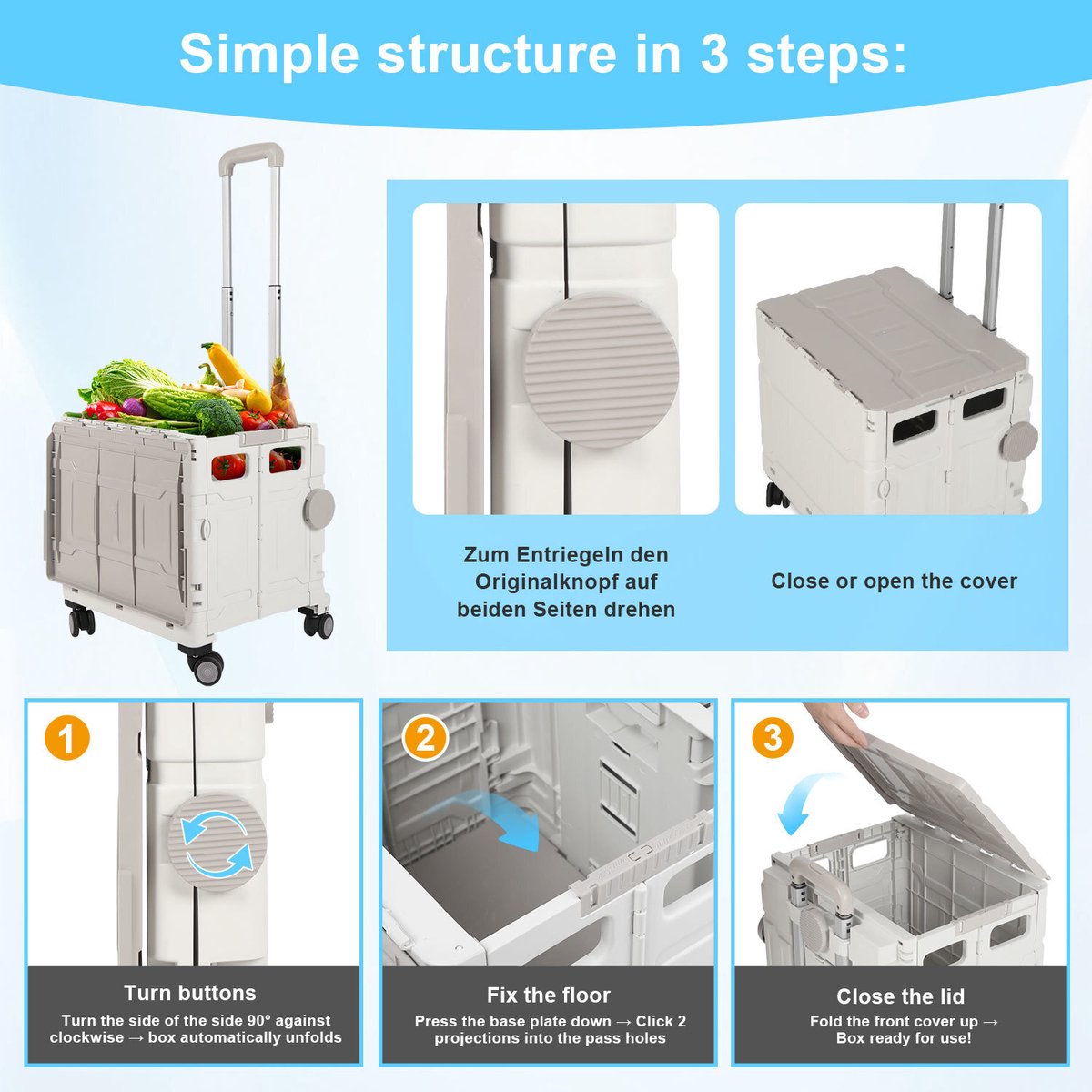 Simple structure in 3 steps:

Zum Entriegeln den Originalknopf auf beiden Seiten drehen

Close or open the cover

1

Turn buttons

Turn the side of the side 90° against clockwise → box automatically unfolds

2

Fix the floor

Press the base plate down → Click 2 projections into the pass holes

3

Close the lid

Fold the front cover up → Box ready for use!