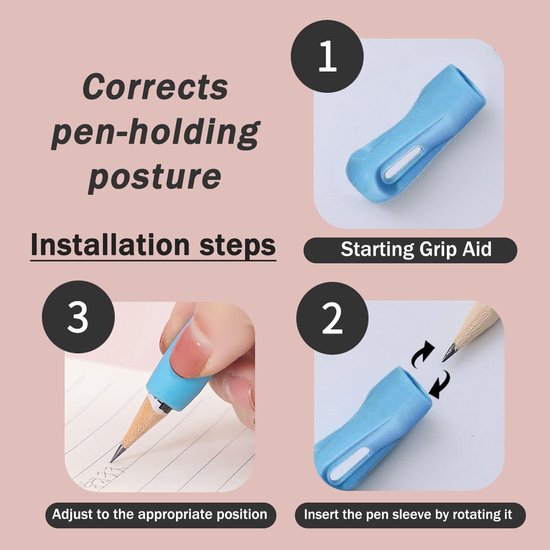 Corrects pen-holding posture

Installation steps

1

Starting Grip Aid

3

Adjust to the appropriate position

2

Insert the pen sleeve by rotating it