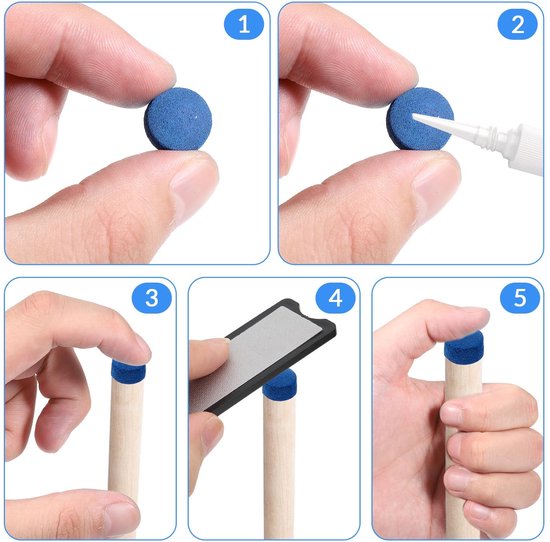 1

2

3

4

5