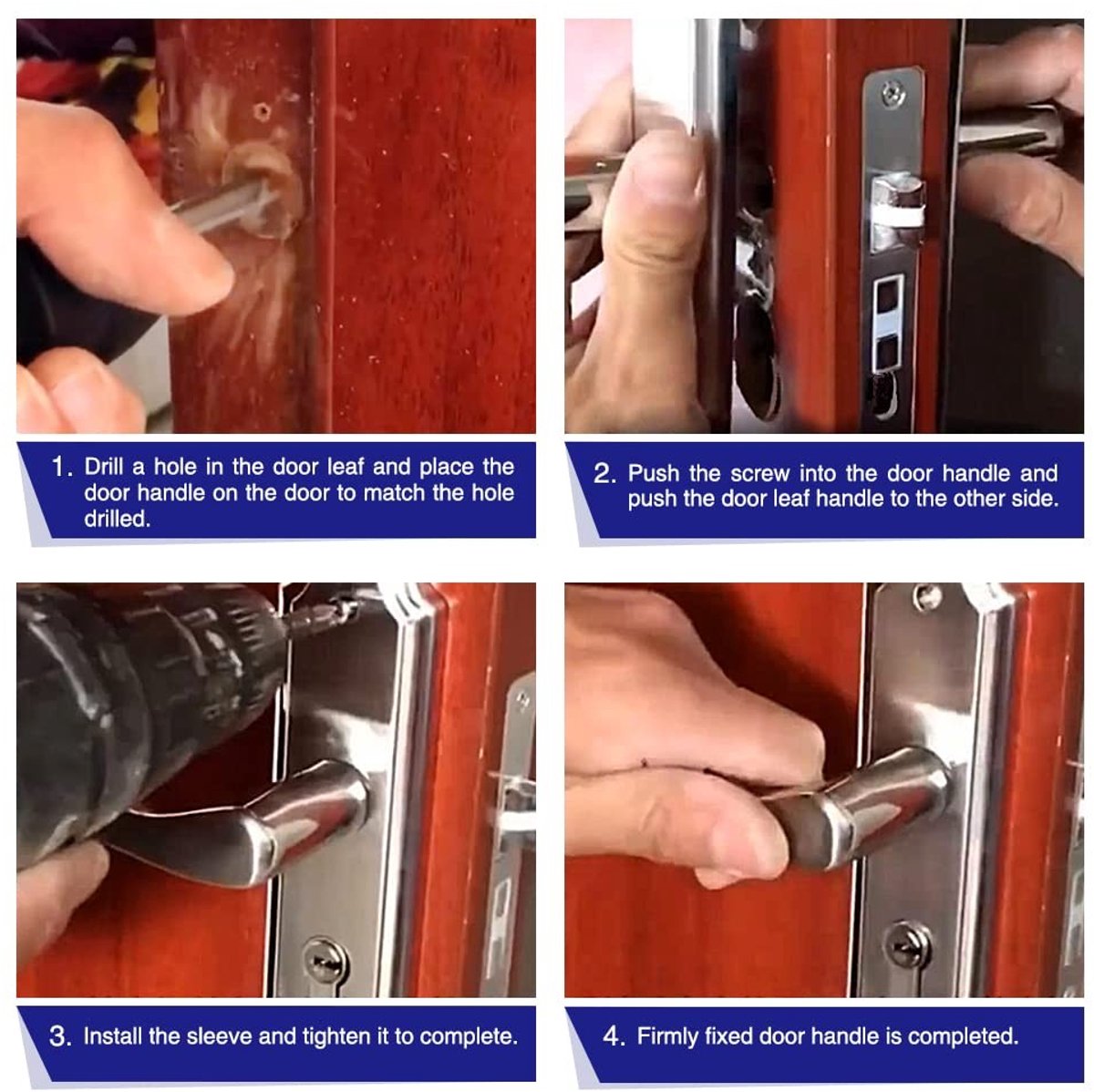 1. Drill a hole in the door leaf and place the door handle on the door to match the hole drilled.

2. Push the screw into the door handle and push the door leaf handle to the other side.

3. Install the sleeve and tighten it to complete.

4. Firmly fixed door handle is completed.