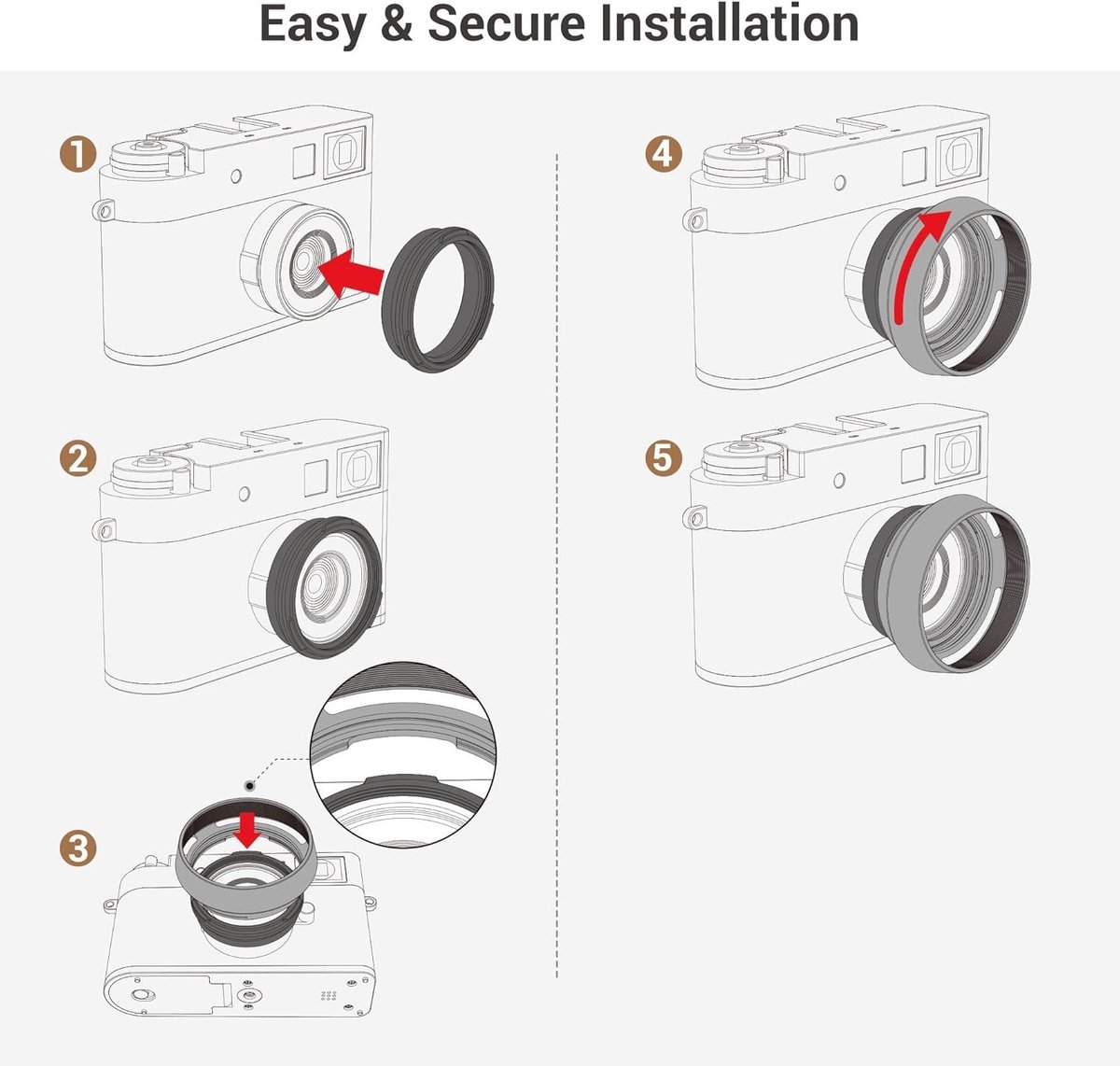 Easy & Secure Installation

1

2

3

4

5