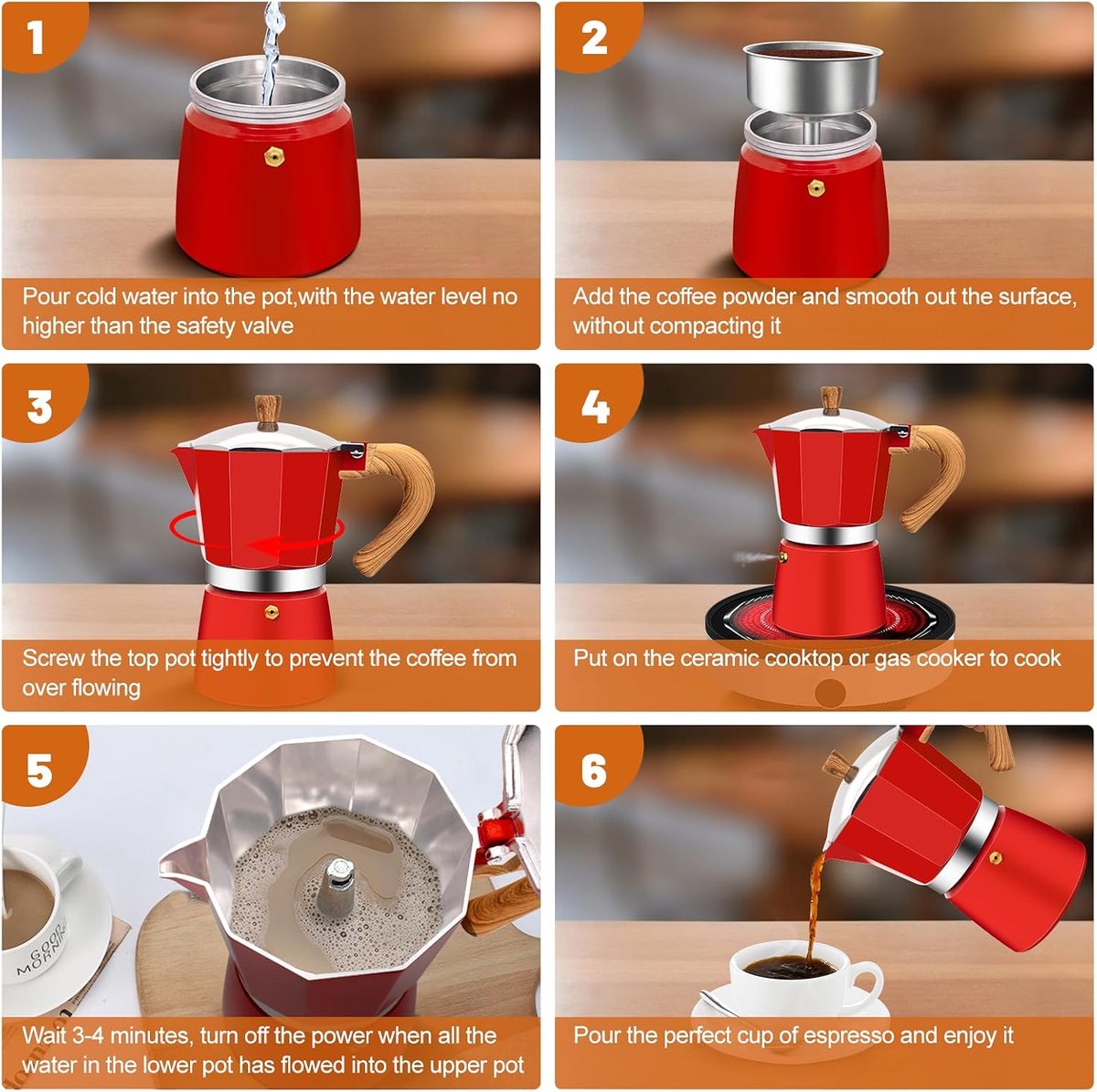 1

Pour cold water into the pot,with the water level no higher than the safety valve

2

Add the coffee powder and smooth out the surface, without compacting it

3

Screw the top pot tightly to prevent the coffee from over flowing

4

Put on the ceramic cooktop or gas cooker to cook

5

GOOD MORNING

Wait 3-4 minutes, turn off the power when all the water in the lower pot has flowed into the upper pot

6

Pour the perfect cup of espresso and enjoy it