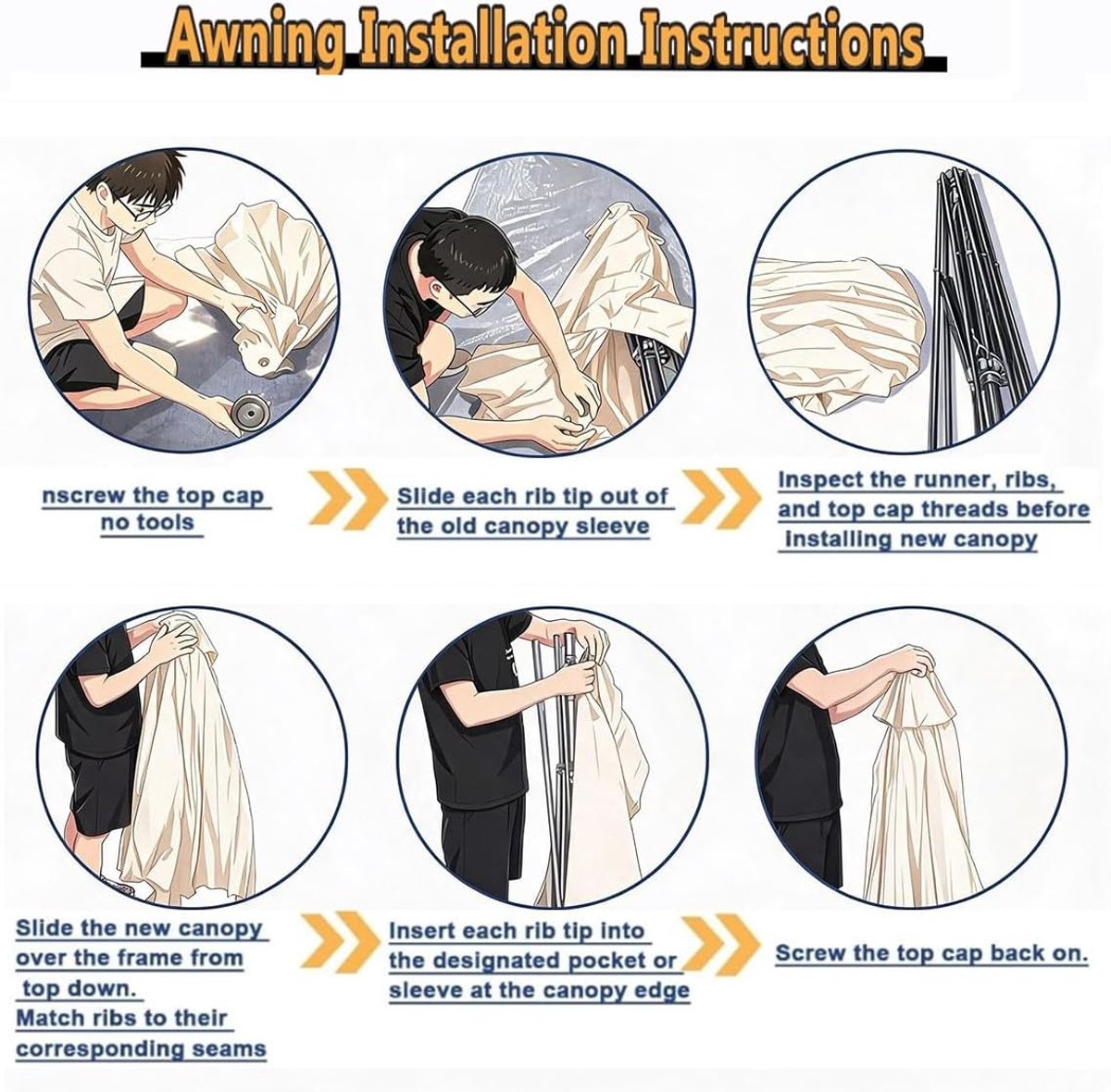 Awning Installation Instructions

nscrew the top cap no tools

Slide each rib tip out of the old canopy sleeve

Inspect the runner, ribs, and top cap threads before installing new canopy

Slide the new canopy over the frame from top down.
Match ribs to their corresponding seams

Insert each rib tip into the designated pocket or sleeve at the canopy edge

Screw the top cap back on.