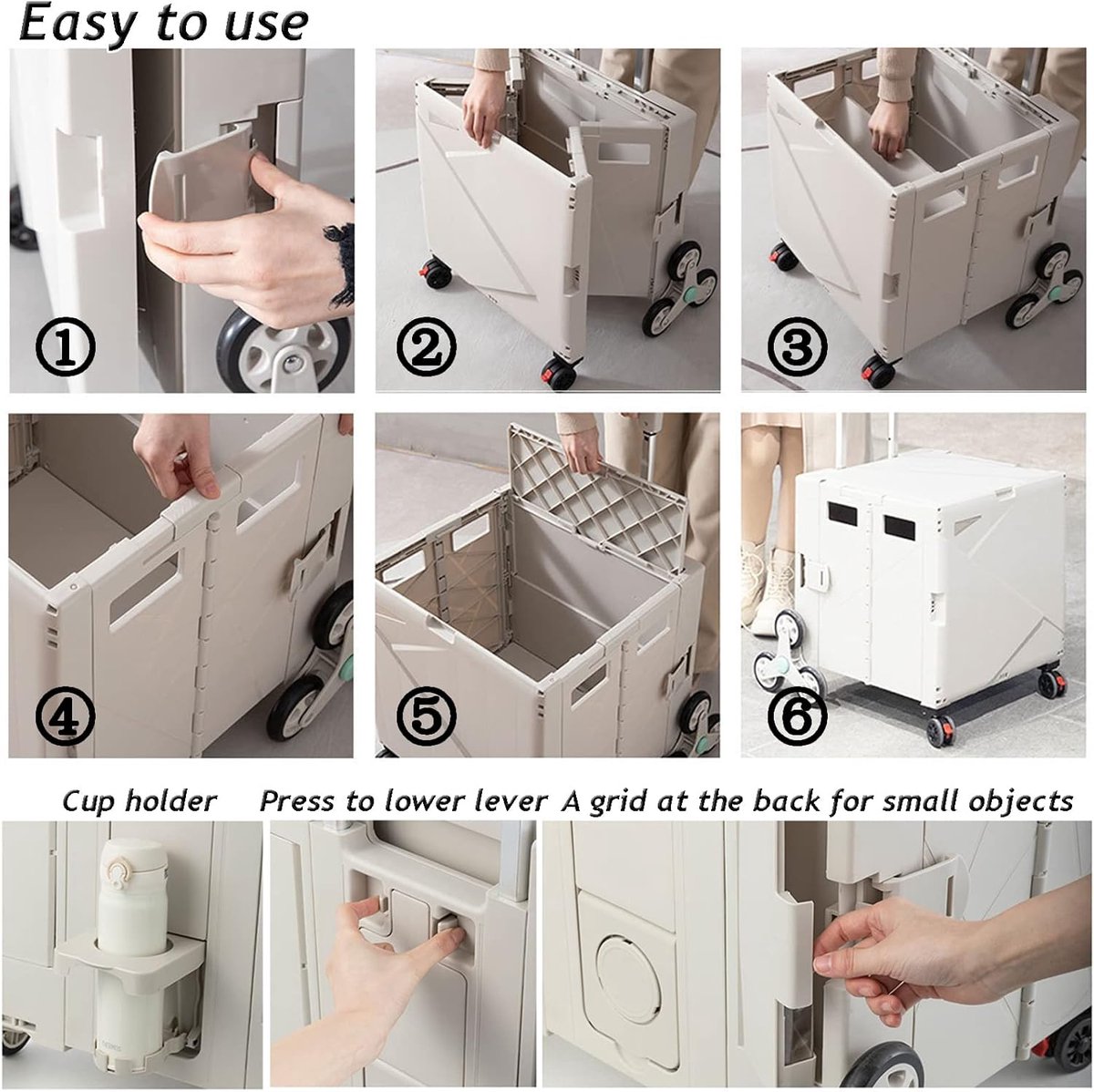 Easy to use

①

②

③

④

⑤

⑥

Cup holder

Press to lower lever

A grid at the back for small objects