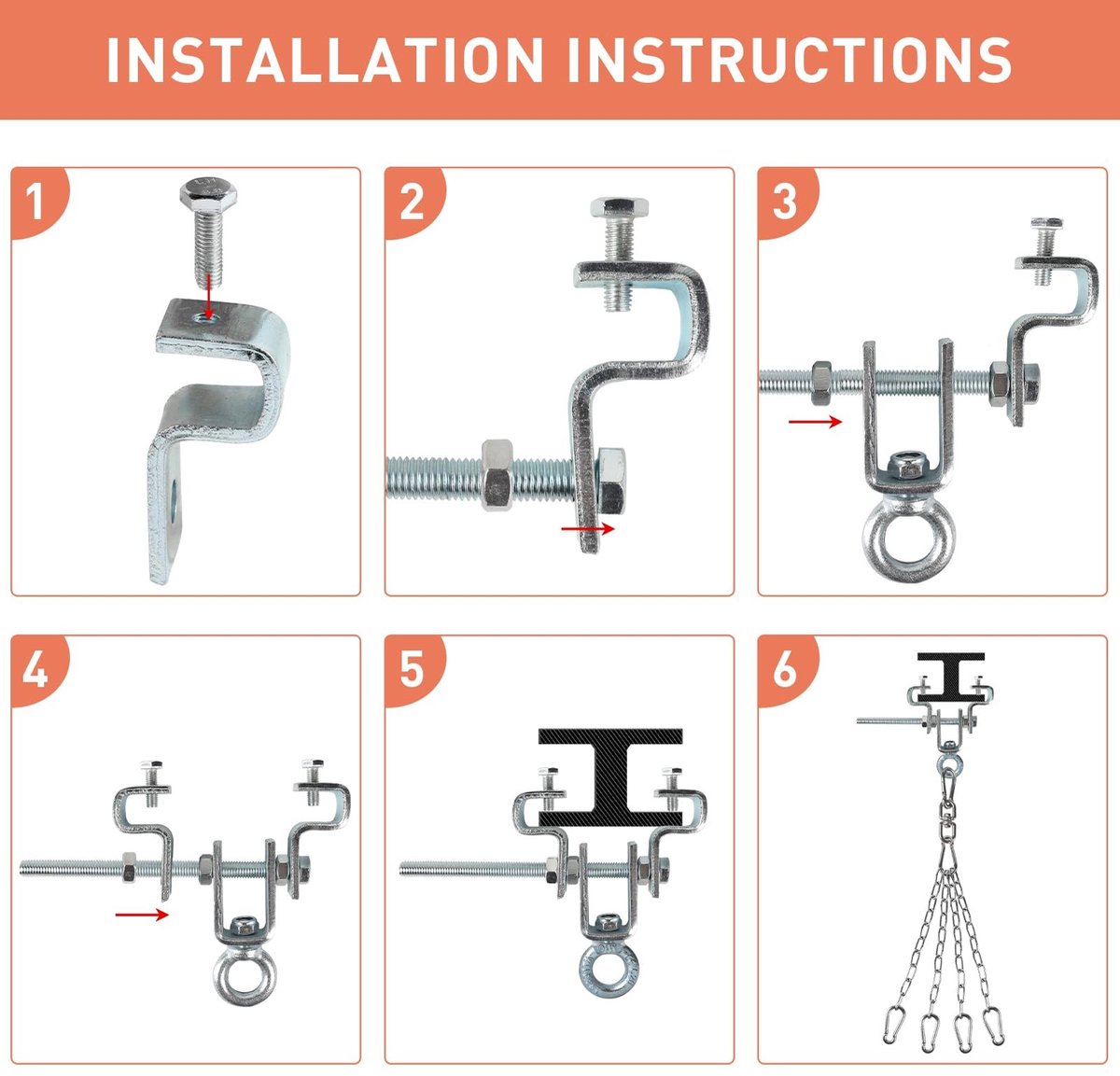 INSTALLATION INSTRUCTIONS

1

2

3

4

5

6