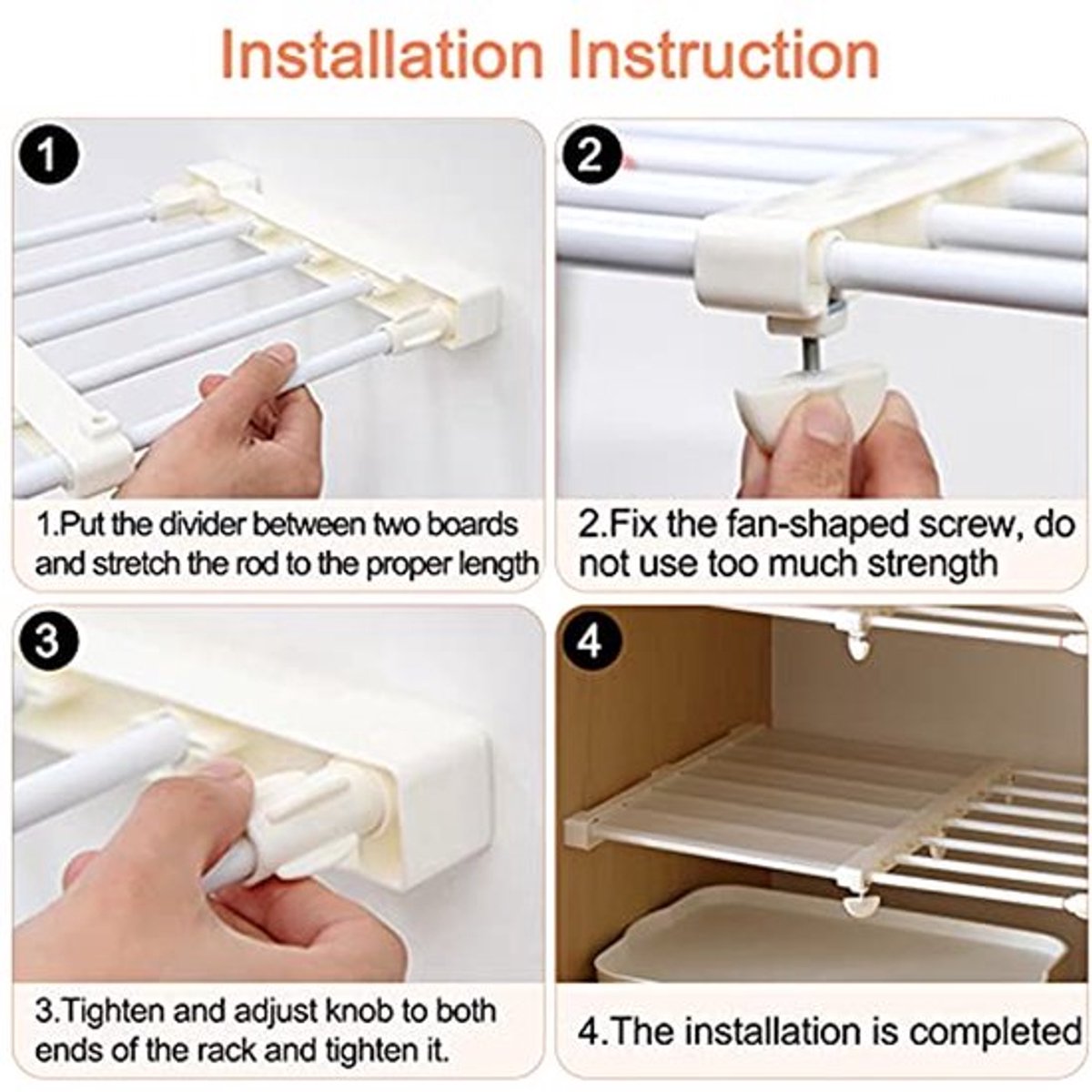 Installation Instruction

1

1.Put the divider between two boards and stretch the rod to the proper length

2

2.Fix the fan-shaped screw, do not use too much strength

3

3.Tighten and adjust knob to both ends of the rack and tighten it.

4

4.The installation is completed