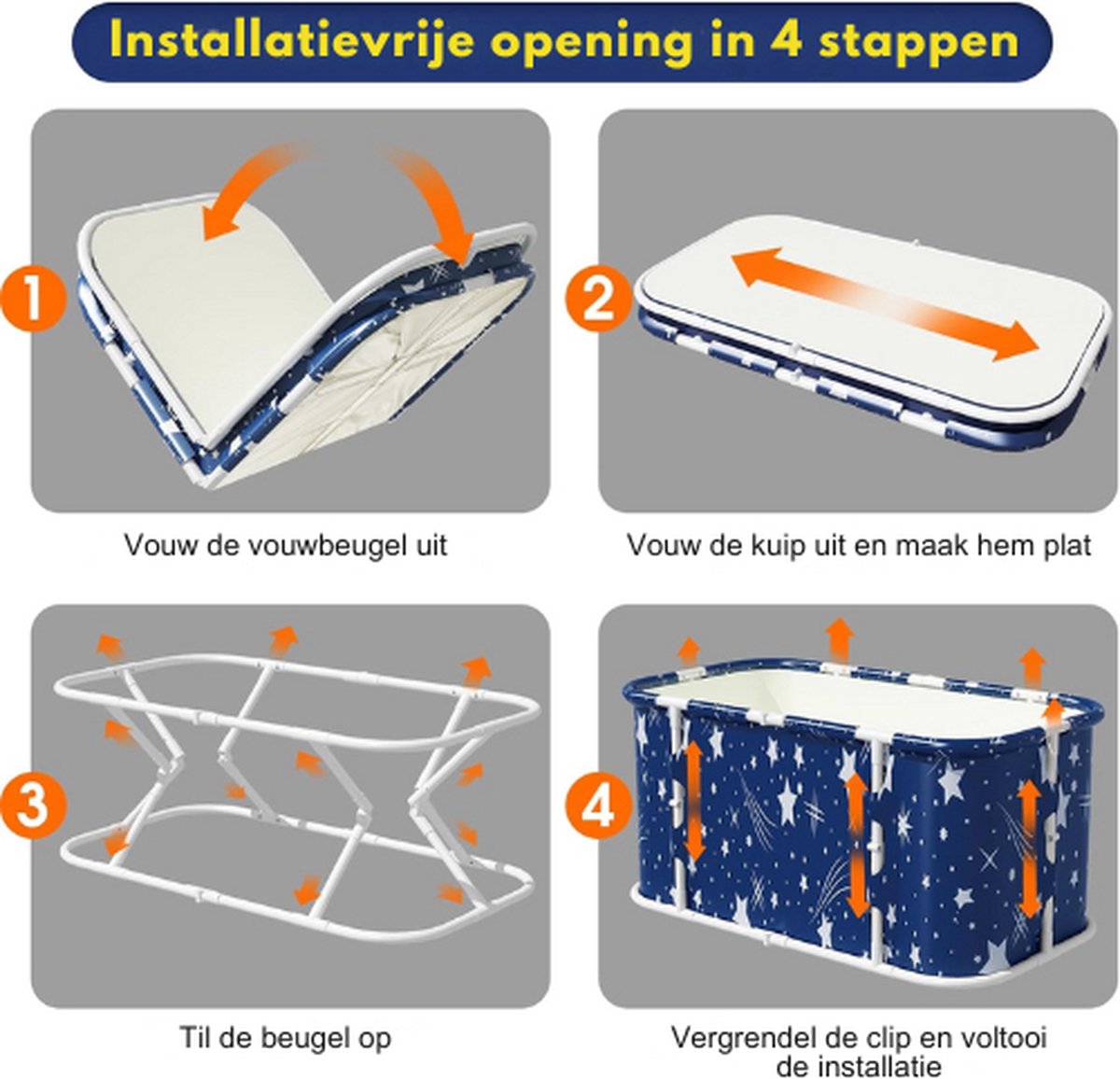 Installatievrije opening in 4 stappen

1

Vouw de vouwbeugel uit

2

Vouw de kuip uit en maak hem plat

3

Til de beugel op

4

Vergrendel de clip en voltooi de installatie