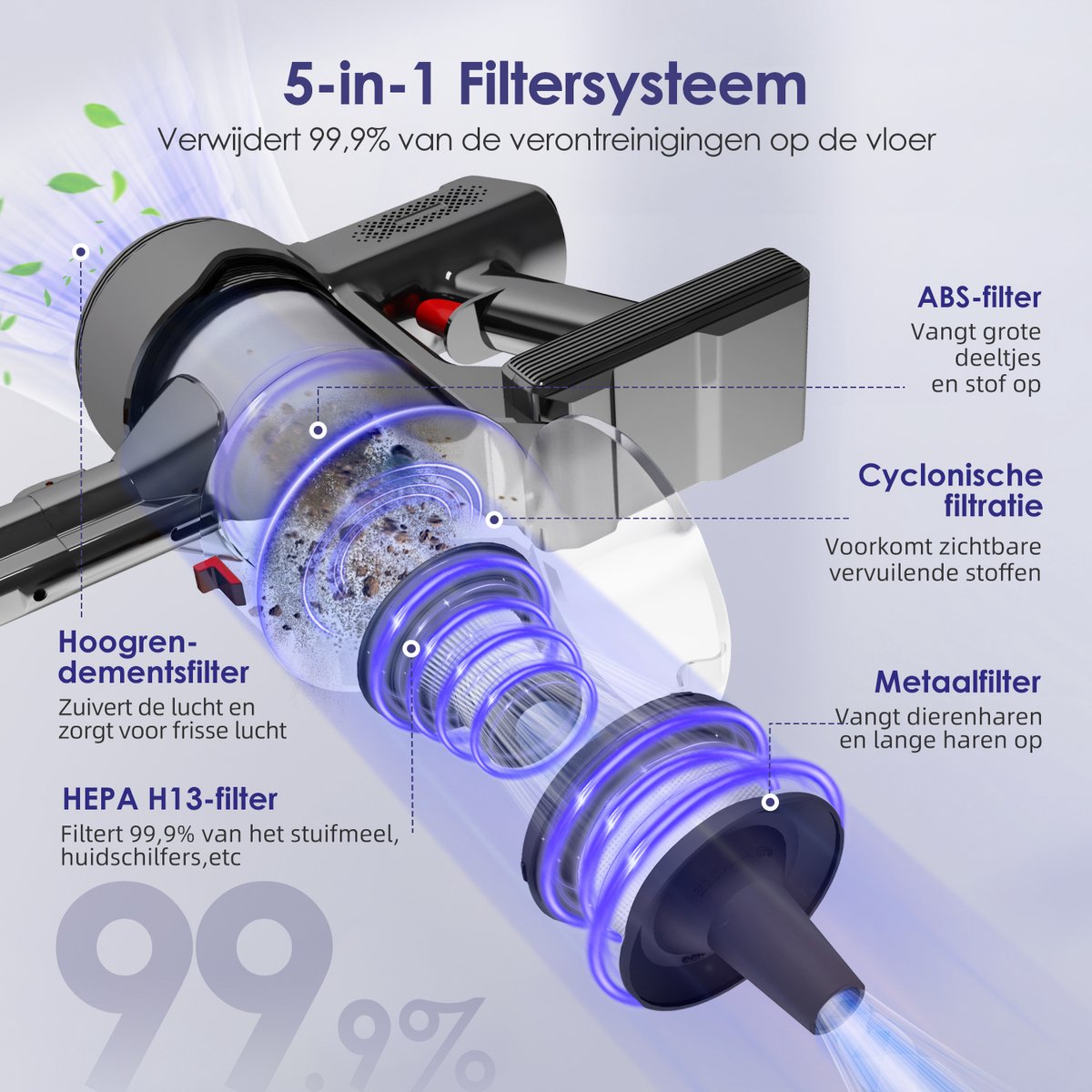 5-in-1 Filtersysteem

Verwijdert 99,9% van de verontreinigingen op de vloer

ABS-filter
Vangt grote deeltjes en stof op

Cyclonische filtratie
Voorkomt zichtbare vervuilende stoffen

Hoogrendementsfilter
Zuivert de lucht en zorgt voor frisse lucht

Metaalfilter
Vangt dierenharen en lange haren op

HEPA H13-filter
Filtert 99,9% van het stuifmeel, huidschilfers,etc

99.9%