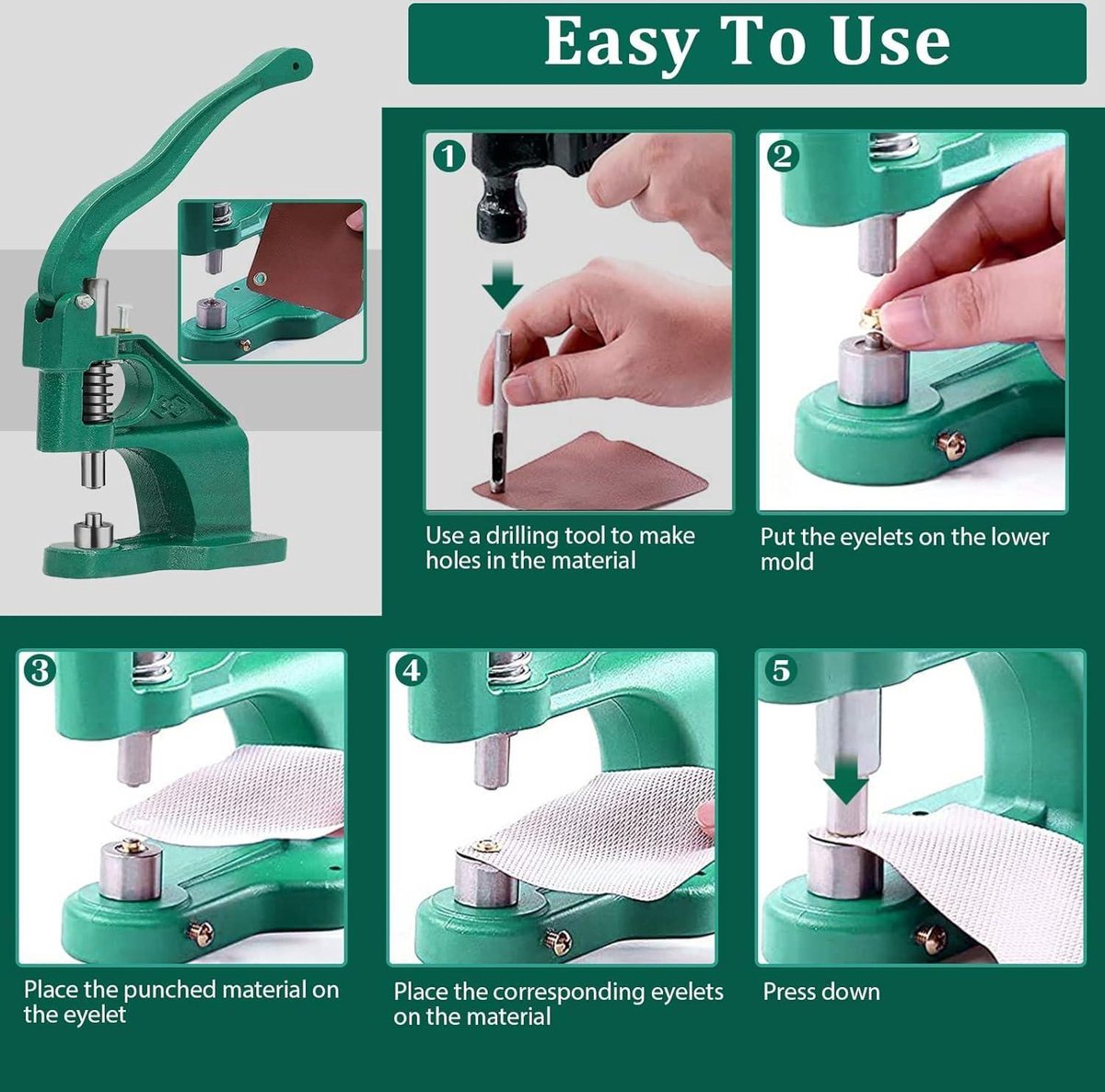 Easy To Use

1
Use a drilling tool to make holes in the material

2
Put the eyelets on the lower mold

3
Place the punched material on the eyelet

4
Place the corresponding eyelets on the material

5
Press down