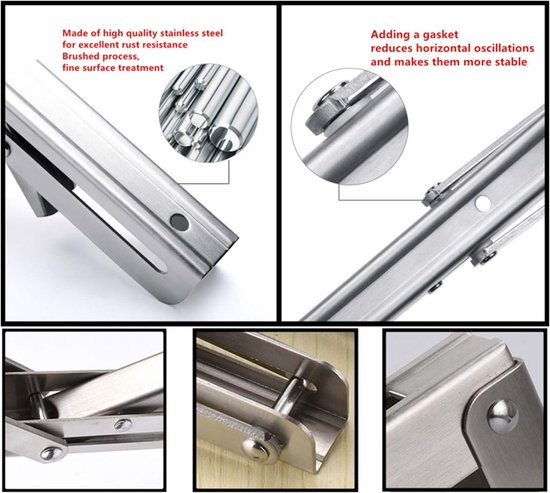 Made of high quality stainless steel
for excellent rust resistance
Brushed process,
fine surface treatment

Adding a gasket
reduces horizontal oscillations
and makes them more stable